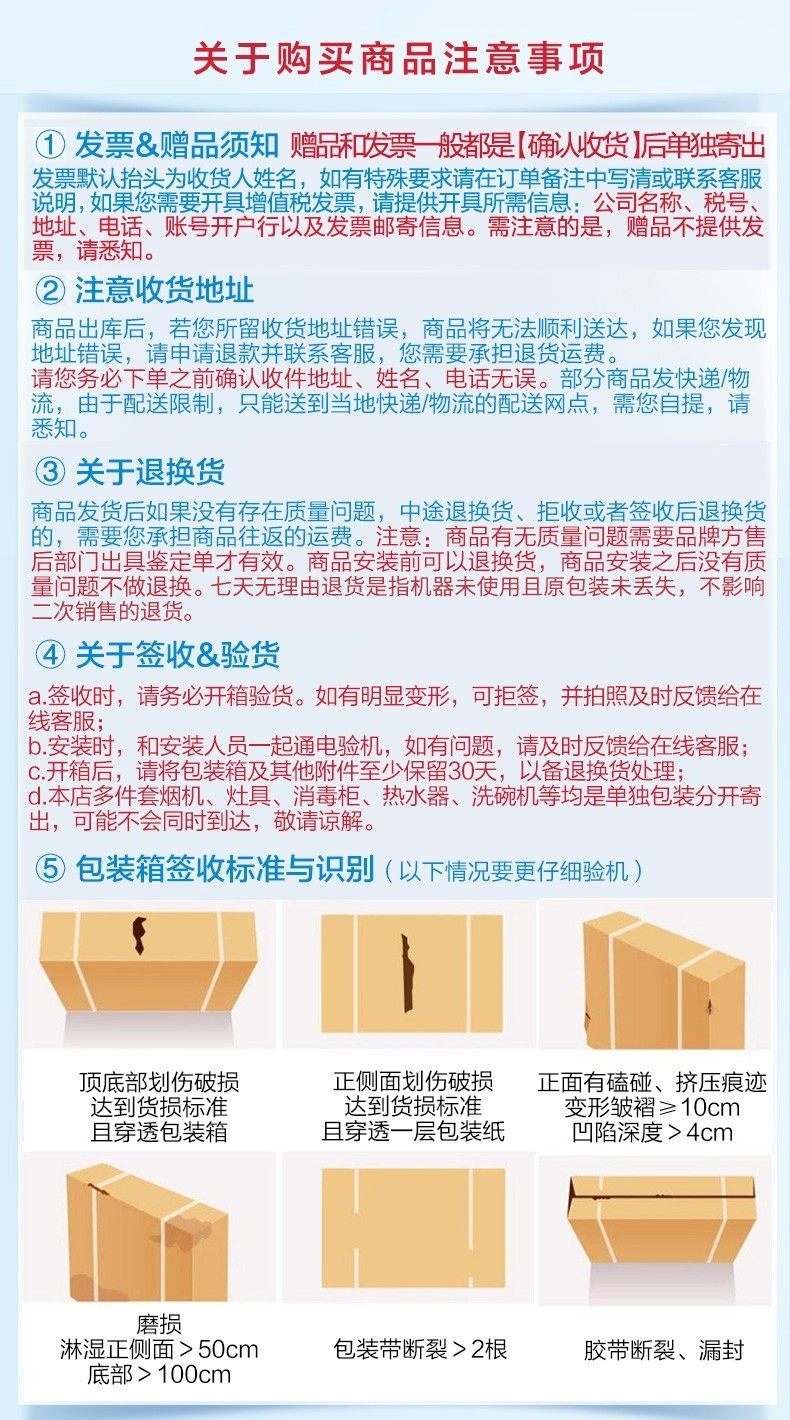 关于购买商品注意事项

① 发票&赠品须知 赠品和发票一般都是【确认收货】后单独寄出

发票默认抬头为收货人姓名，如有特殊要求请在订单备注中写清或联系客服说明，如果您需要开具增值税发票，请提供开具所需信息：公司名称、税号、地址、电话、账号开户行以及发票邮寄信息。需注意的是，赠品不提供发票，请悉知。

② 注意收货地址

商品出库后，若您所留收货地址错误，商品将无法顺利送达，如果您发现地址错误，请申请退款并联系客服，您需要承担退货运费。
请您务必下单之前确认收件地址、姓名、电话无误。部分商品发快递/物流，由于配送限制，只能送到当地快递/物流的配送网点，需您自提，请悉知。

③ 关于退换货

商品发货后如果没有存在质量问题，中途退换货、拒收或者签收后退换货的，需要您承担商品往返的运费。注意：商品有无质量问题需要品牌方售后部门出具鉴定单才有效。商品安装前可以退换货，商品安装之后没有质量问题不做退换。七天无理由退货是指机器未使用且原包装未丢失，不影响二次销售的退货。

④ 关于签收&验货

a.签收时，请务必开箱验货。如有明显变形，可拒签，并拍照及时反馈给在线客服；
b.安装时，和安装人员一起通电验机，如有问题，请及时反馈给在线客服；
c.开箱后，请将包装箱及其他附件至少保留30天，以备退换货处理；
d.本店多件套烟机、灶具、消毒柜、热水器、洗碗机等均是单独包装分开寄出，可能不会同时到达，敬请谅解。

⑤ 包装箱签收标准与识别（以下情况要更仔细验机）

顶底部划伤破损
达到货损标准
且穿透包装箱

正侧面划伤破损
达到货损标准
且穿透一层包装纸

正面有磕碰、挤压痕迹
变形皱褶≥10cm
凹陷深度＞4cm

磨损
淋湿正侧面＞50cm
底部＞100cm

包装带断裂＞2根

胶带断裂、漏封