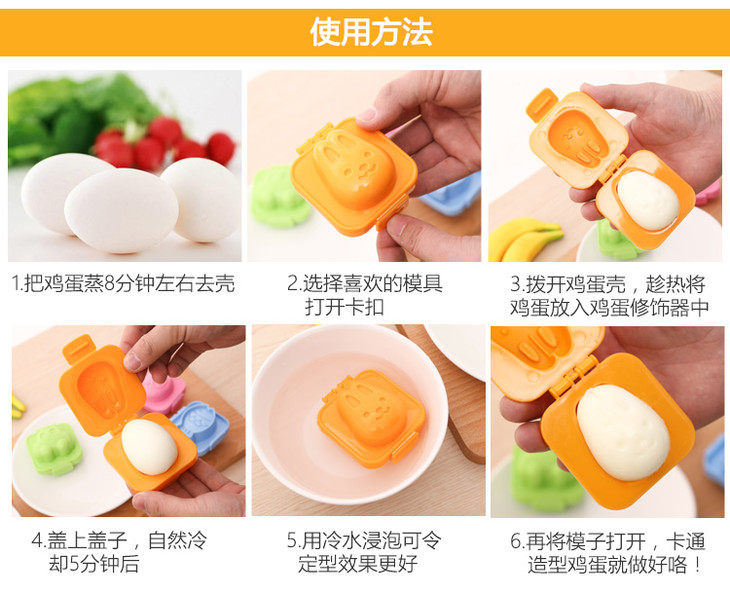 使用方法

1.把鸡蛋蒸8分钟左右去壳

2.选择喜欢的模具打开卡扣

3.拨开鸡蛋壳，趁热将鸡蛋放入鸡蛋修饰器中

4.盖上盖子，自然冷却5分钟后

5.用冷水浸泡可令定型效果更好

6.再将模子打开，卡通造型鸡蛋就做好咯！