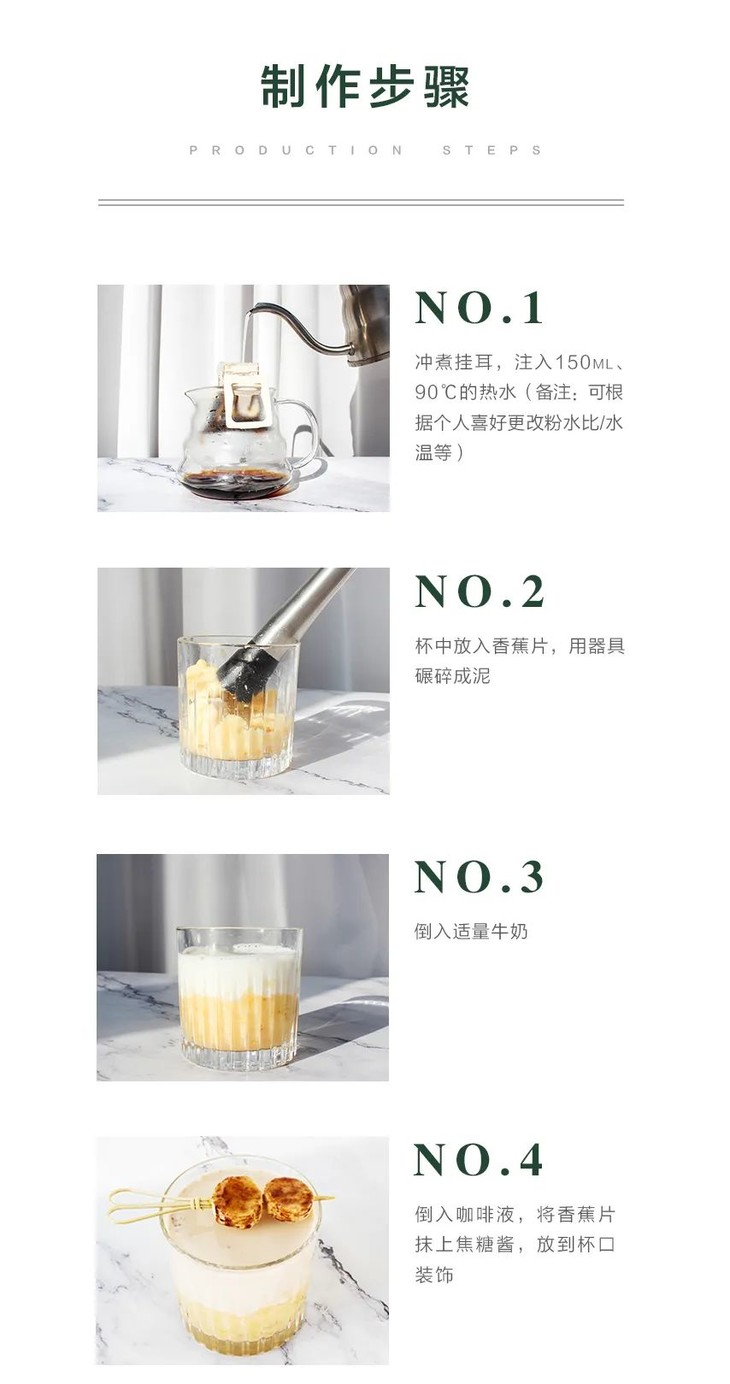 制作步骤

PRODUCTION STEPS

NO.1

冲煮挂耳，注入150ML、90℃的热水（备注：可根据个人喜好更改粉水比/水温等）

NO.2

杯中放入香蕉片，用器具碾碎成泥

NO.3

倒入适量牛奶

NO.4

倒入咖啡液，将香蕉片抹上焦糖酱，放到杯口装饰