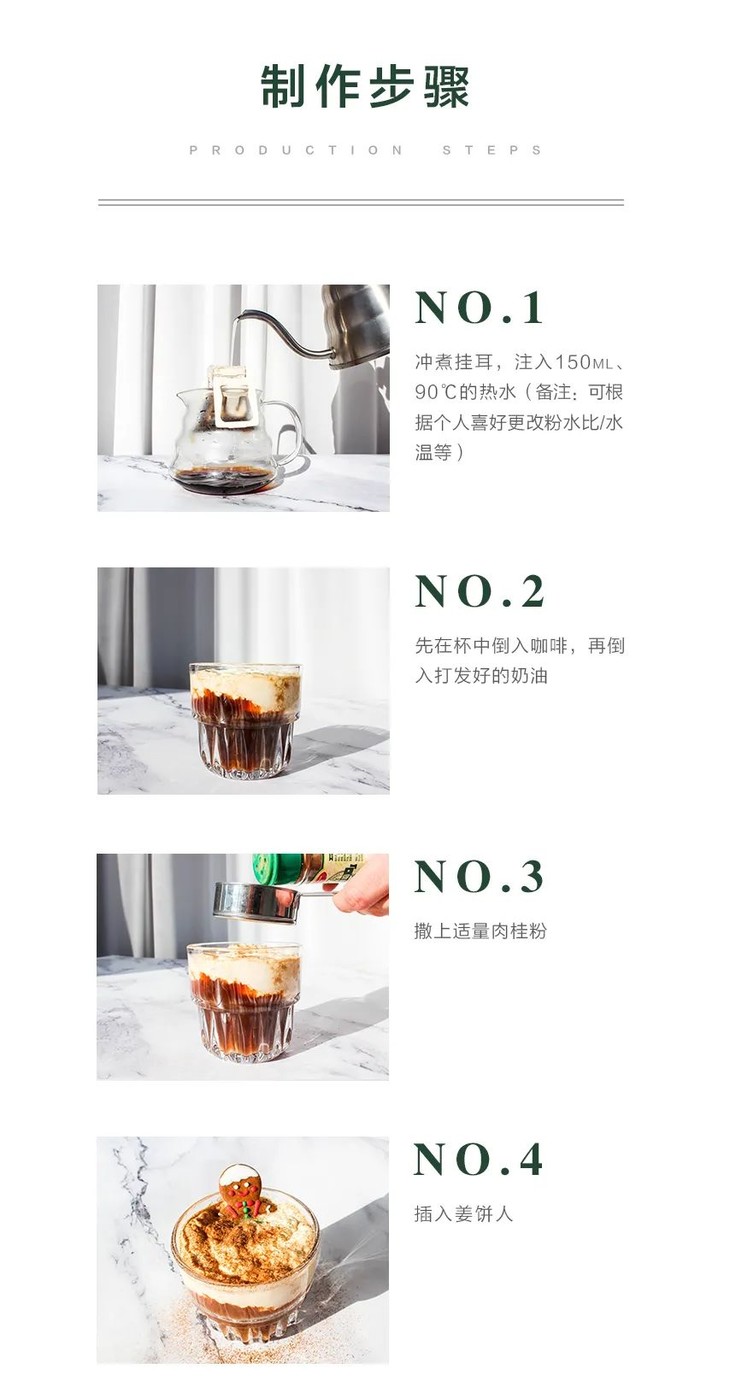 制作步骤

PRODUCTION STEPS

NO.1

冲煮挂耳，注入150ML、90℃的热水（备注：可根据个人喜好更改粉水比/水温等）

NO.2

先在杯中倒入咖啡，再倒入打发好的奶油

NO.3

撒上适量肉桂粉

NO.4

插入姜饼人