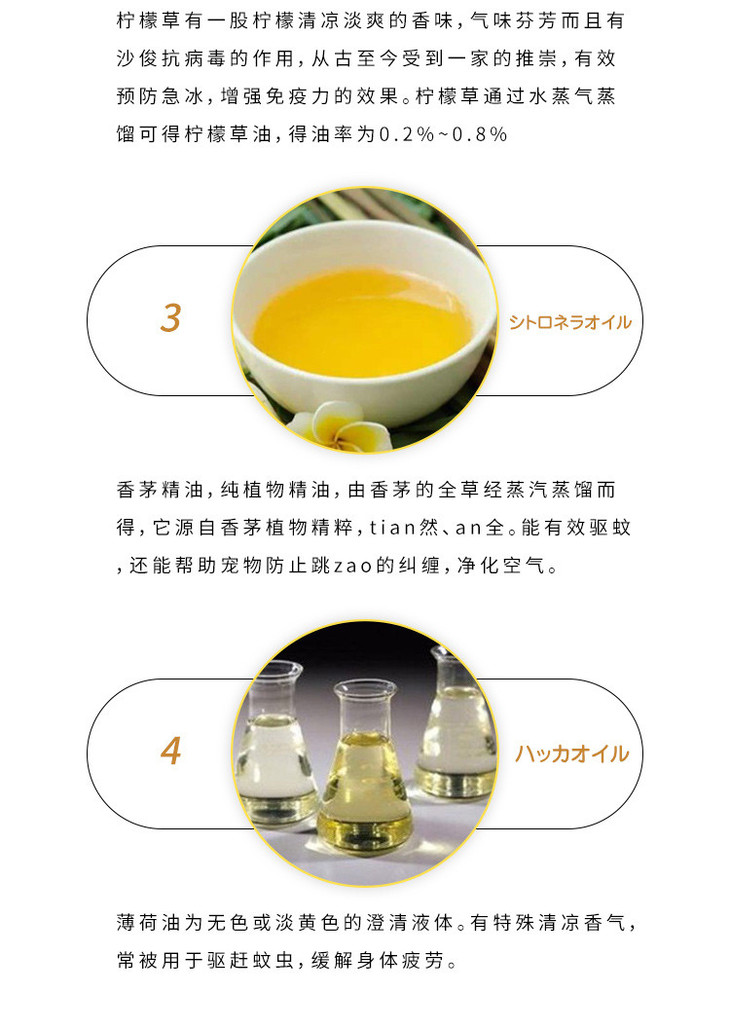 柠檬草有一股柠檬清凉淡爽的香味，气味芬芳而且有沙俊抗病毒的作用，从古至今受到一家的推崇，有效预防急冰，增强免疫力的效果。柠檬草通过水蒸气蒸馏可得柠檬草油，得油率为0.2%~0.8%

3

シトロネラオイル

香茅精油，纯植物精油，由香茅的全草经蒸汽蒸馏而得，它源自香茅植物精粹，tian然、an全。能有效驱蚊，还能帮助宠物防止跳zao的纠缠，净化空气。

4

ハッカオイル

薄荷油为无色或淡黄色的澄清液体。有特殊清凉香气，常被用于驱赶蚊虫，缓解身体疲劳。