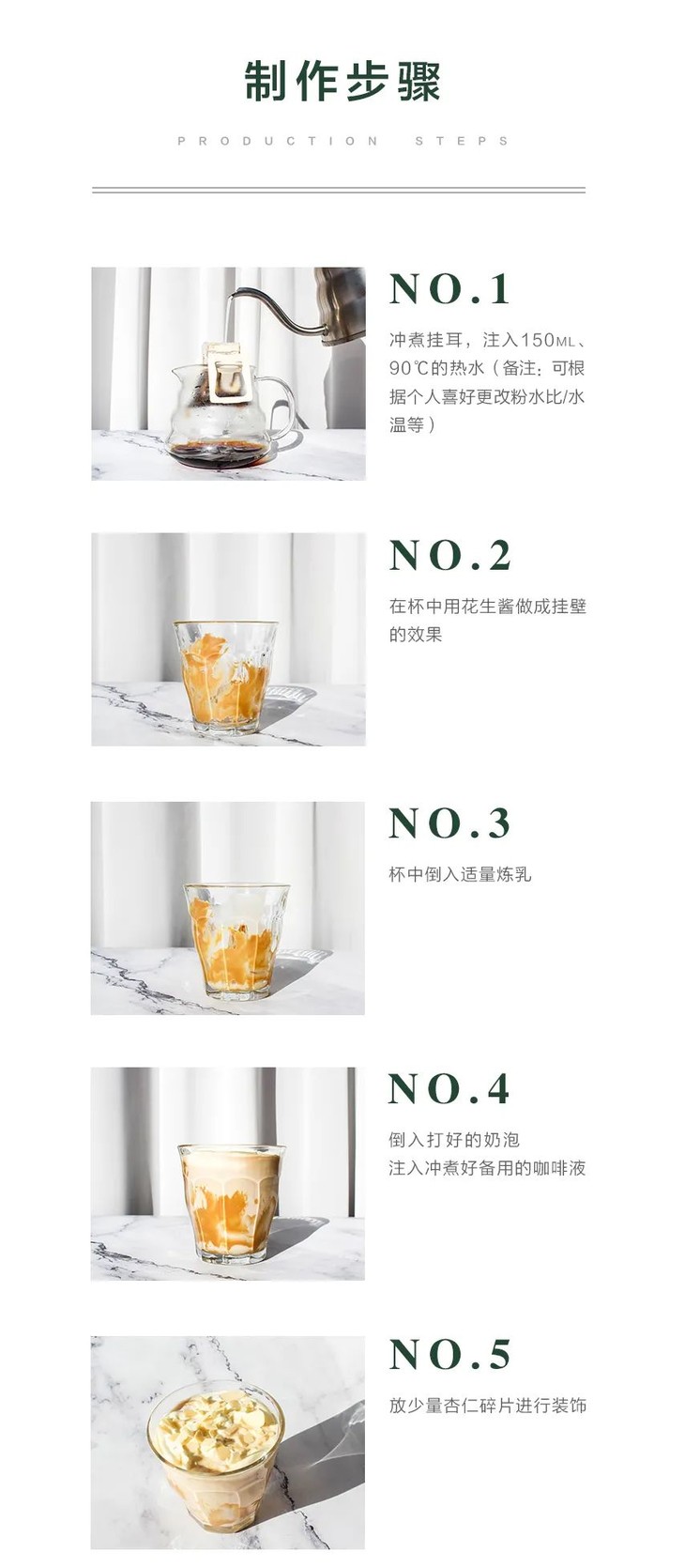 制作步骤

PRODUCTION STEPS

NO.1

冲煮挂耳，注入150ML、90℃的热水（备注：可根据个人喜好更改粉水比/水温等）

NO.2

在杯中用花生酱做成挂壁的效果

NO.3

杯中倒入适量炼乳

NO.4

倒入打好的奶泡
注入冲煮好备用的咖啡液

NO.5

放少量杏仁碎片进行装饰