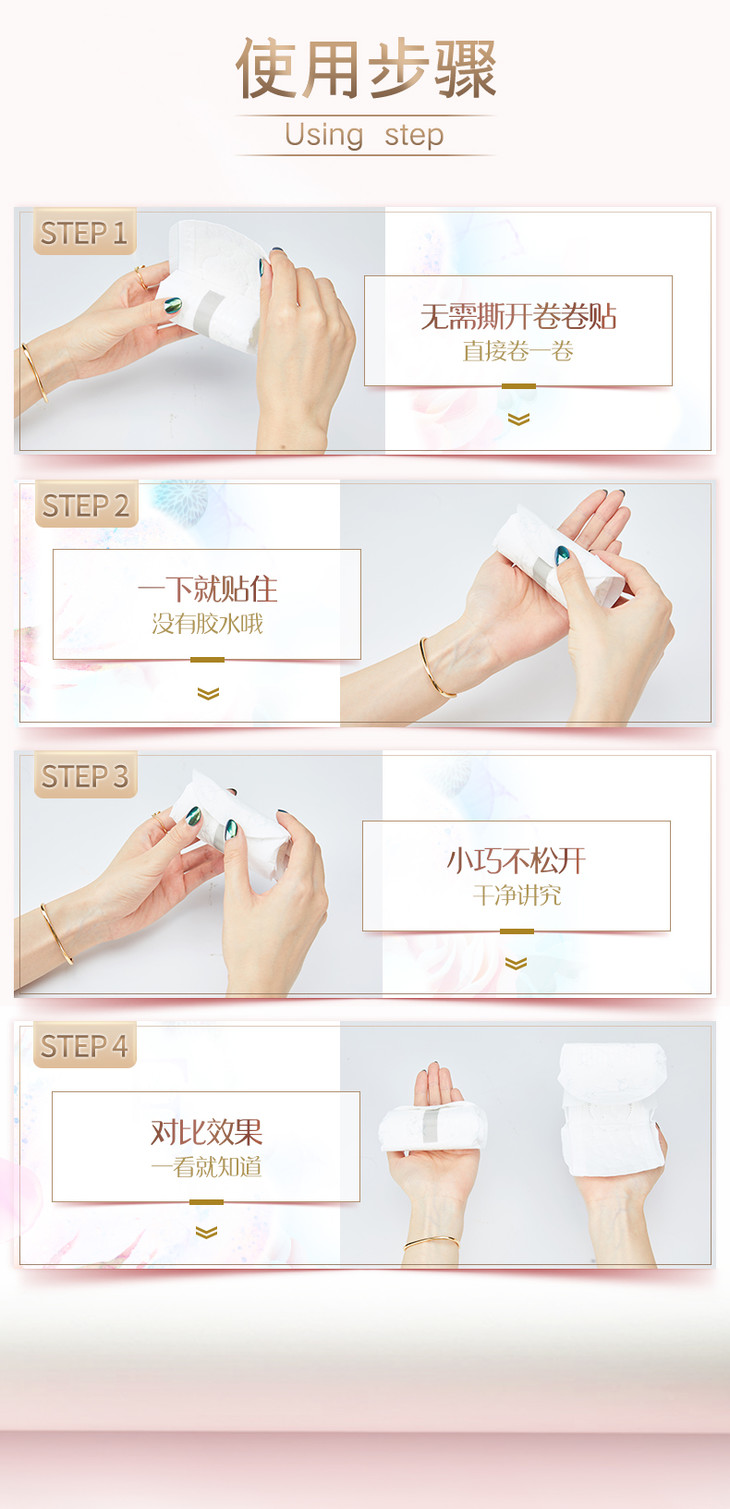 使用步骤
Using step

STEP 1
无需撕开卷卷贴
直接卷一卷

STEP 2
一下就贴住
没有胶水哦

STEP 3
小巧不松开
干净讲究

STEP 4
对比效果
一看就知道