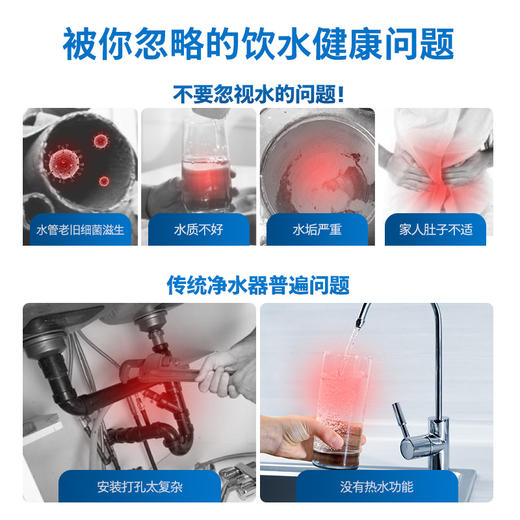 被你忽略的饮水健康问题

不要忽视水的问题!

水管老旧细菌滋生

水质不好

水垢严重

家人肚子不适

传统净水器普遍问题

安装打孔太复杂

没有热水功能