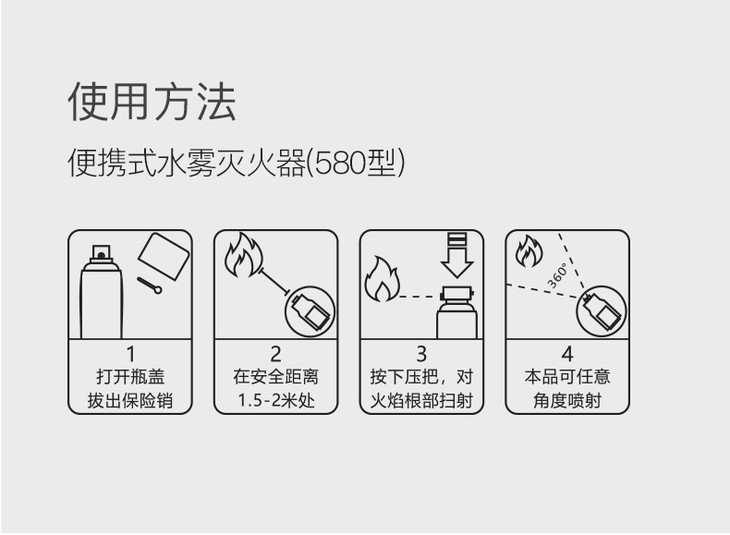 使用方法

便携式水雾灭火器(580型)

1
打开瓶盖
拔出保险销

2
在安全距离
1.5-2米处

3
按下压把，对
火焰根部扫射

360°

4
本品可任意
角度喷射