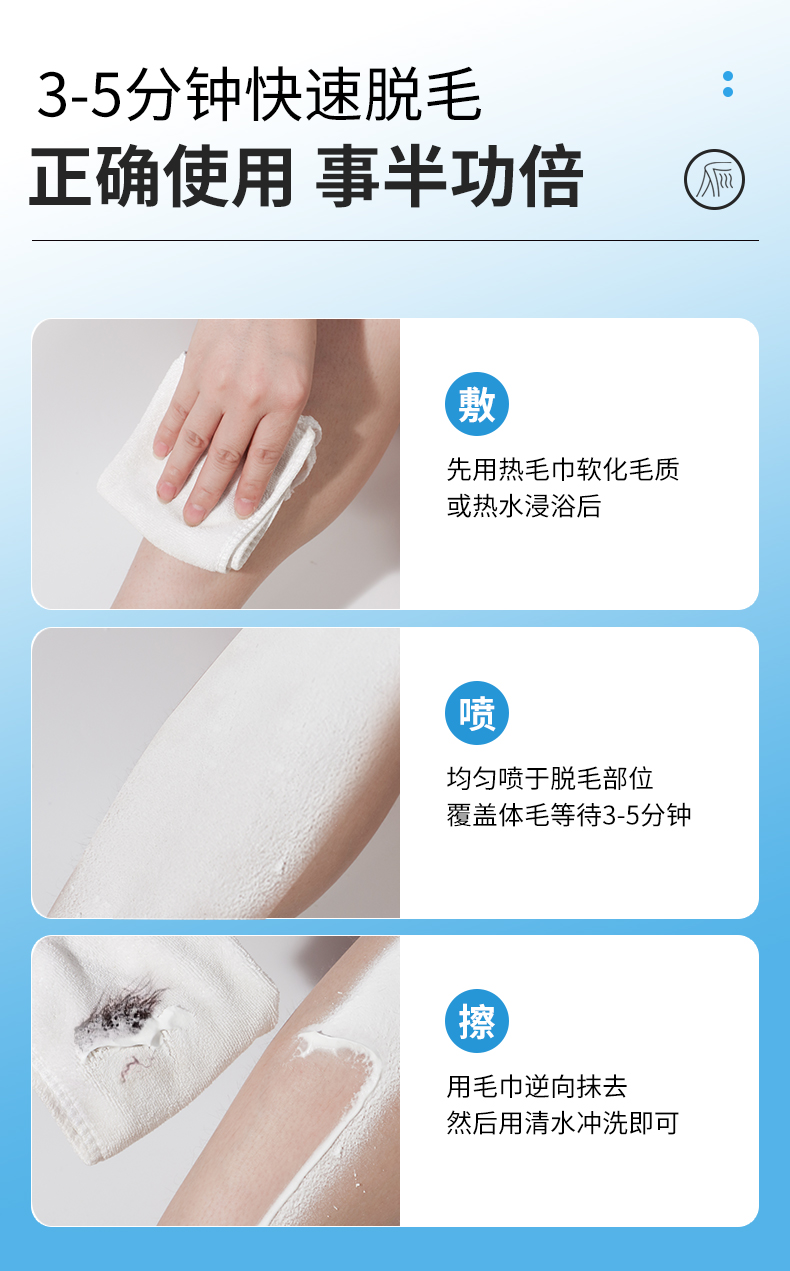 3-5分钟快速脱毛

正确使用 事半功倍

敷

先用热毛巾软化毛质
或热水浸浴后

喷

均匀喷于脱毛部位
覆盖体毛等待3-5分钟

擦

用毛巾逆向抹去
然后用清水冲洗即可