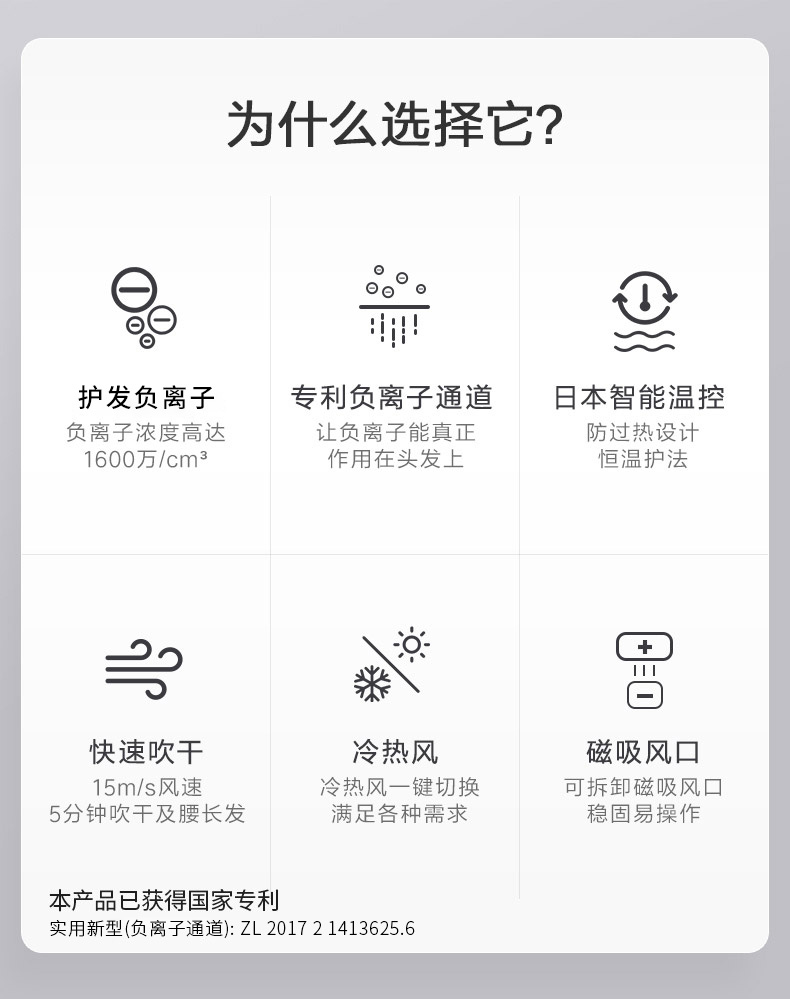 为什么选择它?

护发负离子
负离子浓度高达
1600万/cm³

专利负离子通道
让负离子能真正
作用在头发上

日本智能温控
防过热设计
恒温护法

快速吹干
15m/s风速
5分钟吹干及腰长发

冷热风
冷热风一键切换
满足各种需求

磁吸风口
可拆卸磁吸风口
稳固易操作

本产品已获得国家专利
实用新型(负离子通道): ZL 2017 2 1413625.6