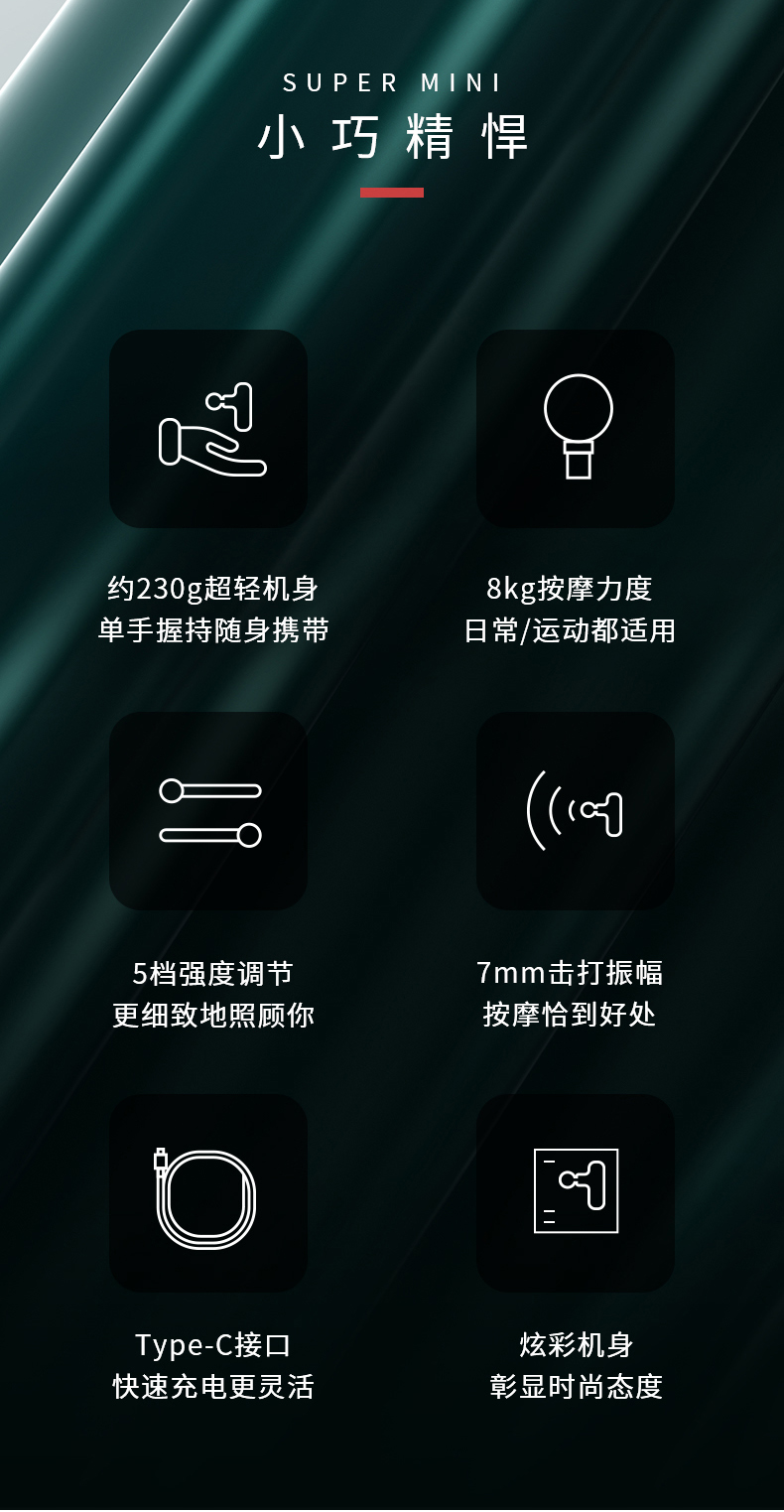 SUPER MINI

小巧精悍

约230g超轻机身
单手握持随身携带

8kg按摩力度
日常/运动都适用

5档强度调节
更细致地照顾你

7mm击打振幅
按摩恰到好处

Type-C接口
快速充电更灵活

炫彩机身
彰显时尚态度