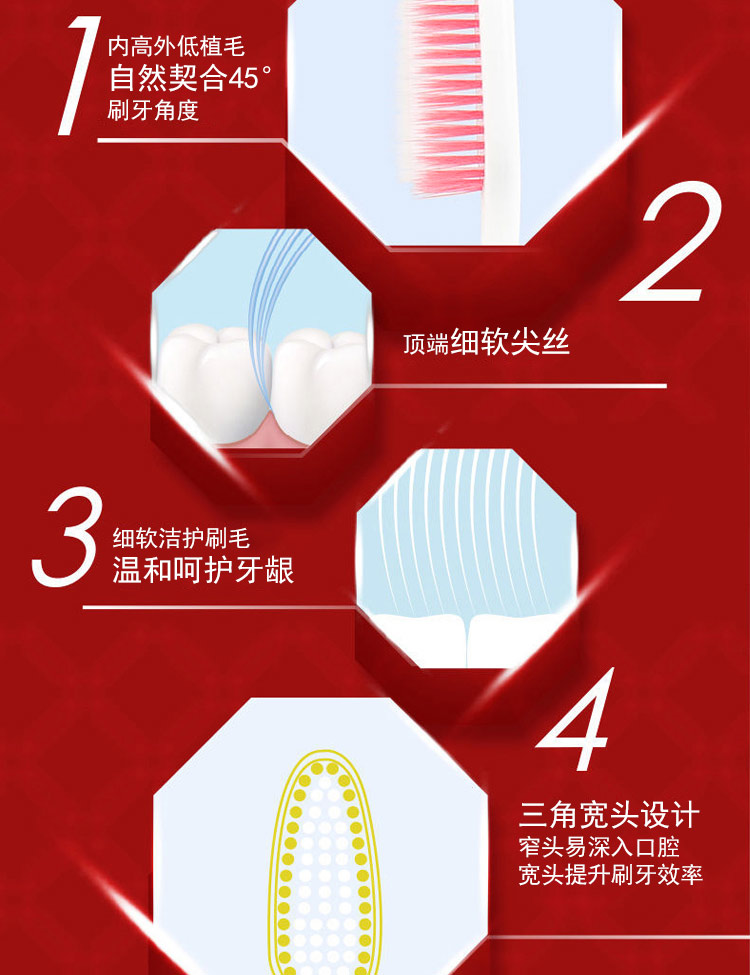 1 内高外低植毛
自然契合45°
刷牙角度

2 顶端细软尖丝

3 细软洁护刷毛
温和呵护牙龈

4 三角宽头设计
窄头易深入口腔
宽头提升刷牙效率