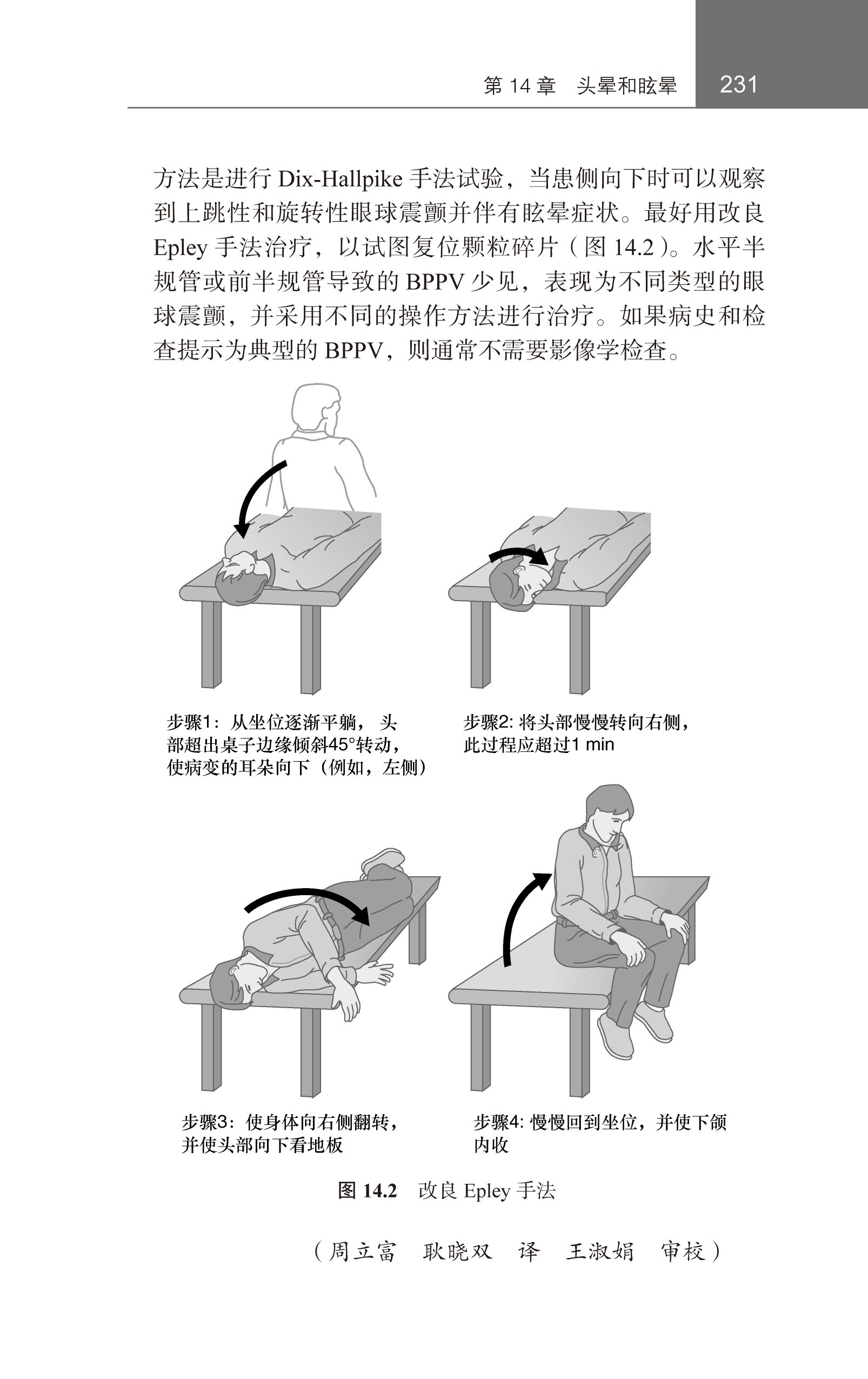 第 14 章　头晕和眩晕　231

方法是进行 Dix-Hallpike 手法试验，当患侧向下时可以观察到上跳性和旋转性眼球震颤并伴有眩晕症状。最好用改良 Epley 手法治疗，以试图复位颗粒碎片（图 14.2）。水平半规管或前半规管导致的 BPPV 少见，表现为不同类型的眼球震颤，并采用不同的操作方法进行治疗。如果病史和检查提示为典型的 BPPV，则通常不需要影像学检查。

步骤1：从坐位逐渐平躺，头部超出桌子边缘倾斜45°转动，使病变的耳朵向下（例如，左侧）

步骤2: 将头部慢慢转向右侧，此过程应超过1 min

步骤3：使身体向右侧翻转，并使头部向下看地板

步骤4: 慢慢回到坐位，并使下颌内收

图 14.2　改良 Epley 手法

（周立富　耿晓双　译　王淑娟　审校）