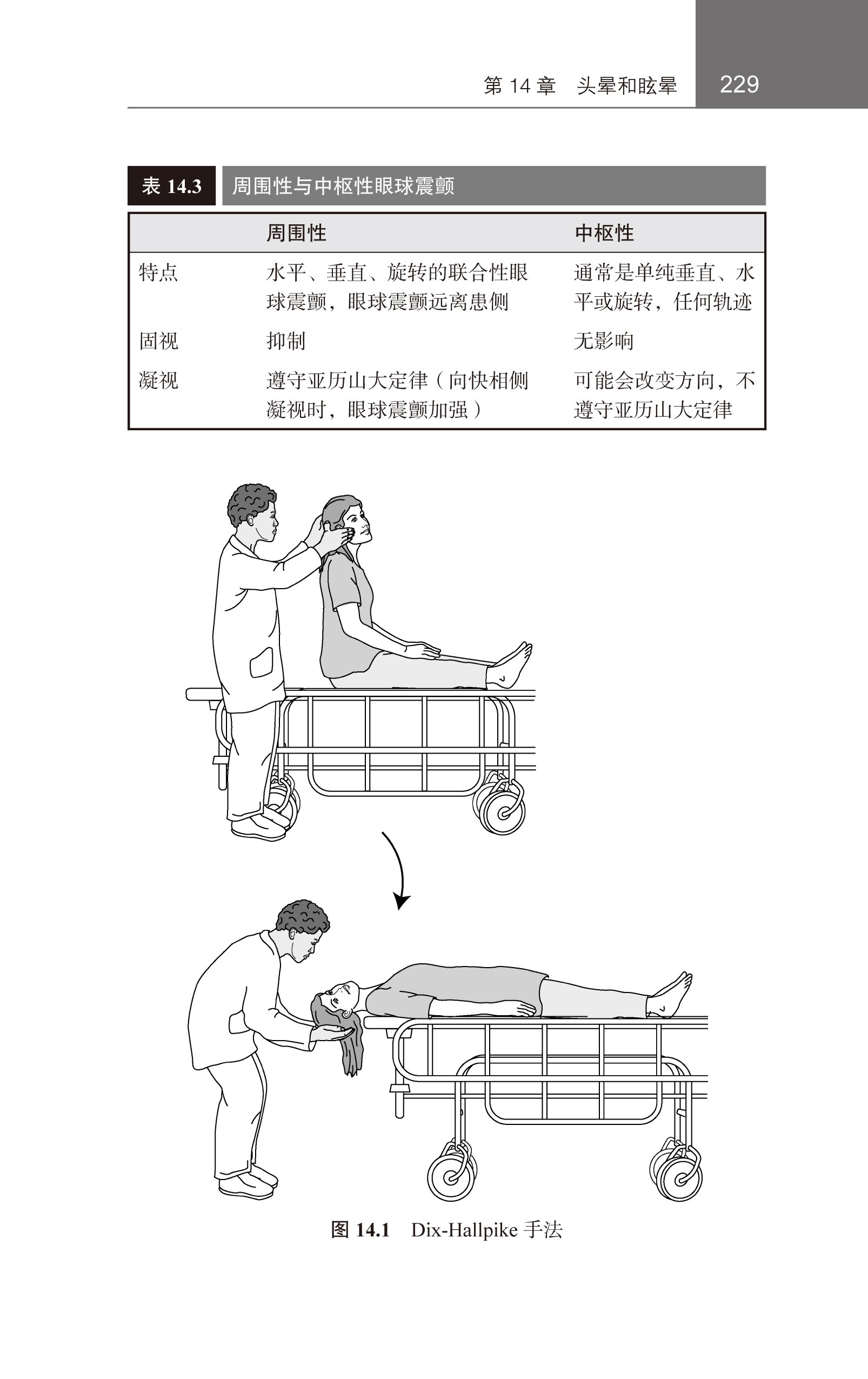 第 14 章　头晕和眩晕　229

表 14.3　周围性与中枢性眼球震颤

| | 周围性 | 中枢性 |
|---|---|---|
| 特点 | 水平、垂直、旋转的联合性眼球震颤，眼球震颤远离患侧 | 通常是单纯垂直、水平或旋转，任何轨迹 |
| 固视 | 抑制 | 无影响 |
| 凝视 | 遵守亚历山大定律（向快相侧凝视时，眼球震颤加强） | 可能会改变方向，不遵守亚历山大定律 |

图 14.1　Dix-Hallpike 手法