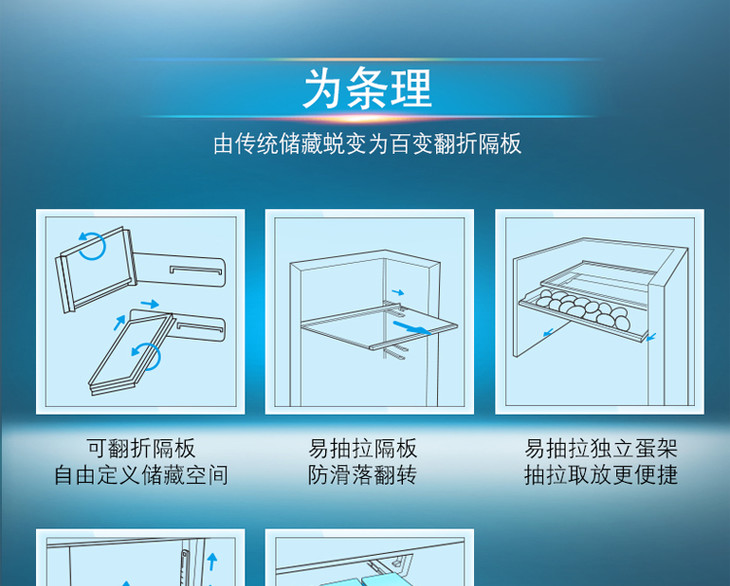 为条理

由传统储藏蜕变为百变翻折隔板

可翻折隔板
自由定义储藏空间

易抽拉隔板
防滑落翻转

易抽拉独立蛋架
抽拉取放更便捷