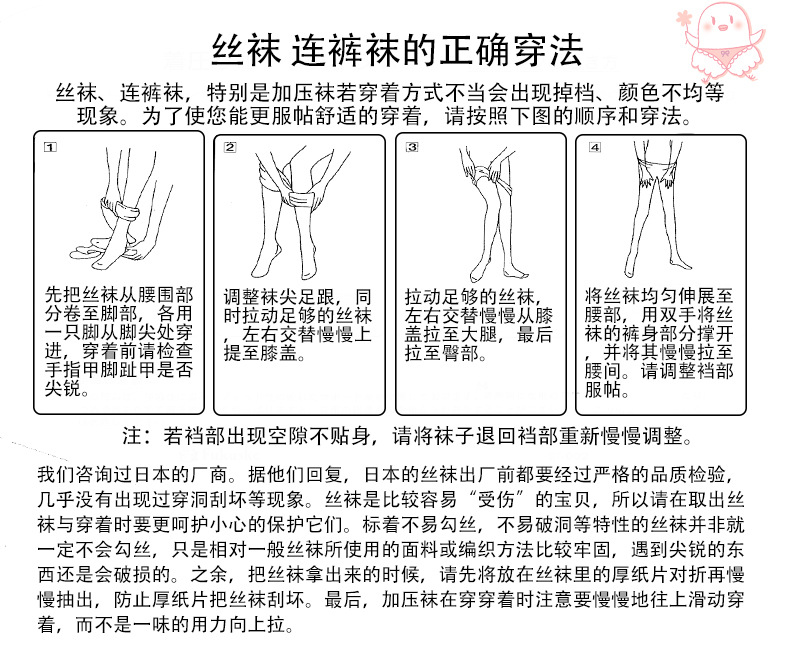 丝袜 连裤袜的正确穿法

丝袜、连裤袜，特别是加压袜若穿着方式不当会出现掉档、颜色不均等现象。为了使您能更服帖舒适的穿着，请按照下图的顺序和穿法。

1
先把丝袜从腰围部分卷至脚部，各用一只脚从脚尖处穿进，穿着前请检查手指甲脚趾甲是否尖锐。

2
调整袜尖足跟，同时拉动足够的丝袜，左右交替慢慢上提至膝盖。

3
拉动足够的丝袜，左右交替慢慢从膝盖拉至大腿，最后拉至臀部。

4
将丝袜均匀伸展至腰部，用双手将丝袜的裤身部分撑开，并将其慢慢拉至腰间。请调整裆部服帖。

注：若裆部出现空隙不贴身，请将袜子退回裆部重新慢慢调整。

我们咨询过日本的厂商。据他们回复，日本的丝袜出厂前都要经过严格的品质检验，几乎没有出现过穿洞刮坏等现象。丝袜是比较容易“受伤”的宝贝，所以请在取出丝袜与穿着时要更呵护小心的保护它们。标着不易勾丝，不易破洞等特性的丝袜并非就一定不会勾丝，只是相对一般丝袜所使用的面料或编织方法比较牢固，遇到尖锐的东西还是会破损的。之余，把丝袜拿出来的时候，请先将放在丝袜里的厚纸片对折再慢慢抽出，防止厚纸片把丝袜刮坏。最后，加压袜在穿穿着时注意要慢慢地往上滑动穿着，而不是一味的用力向上拉。