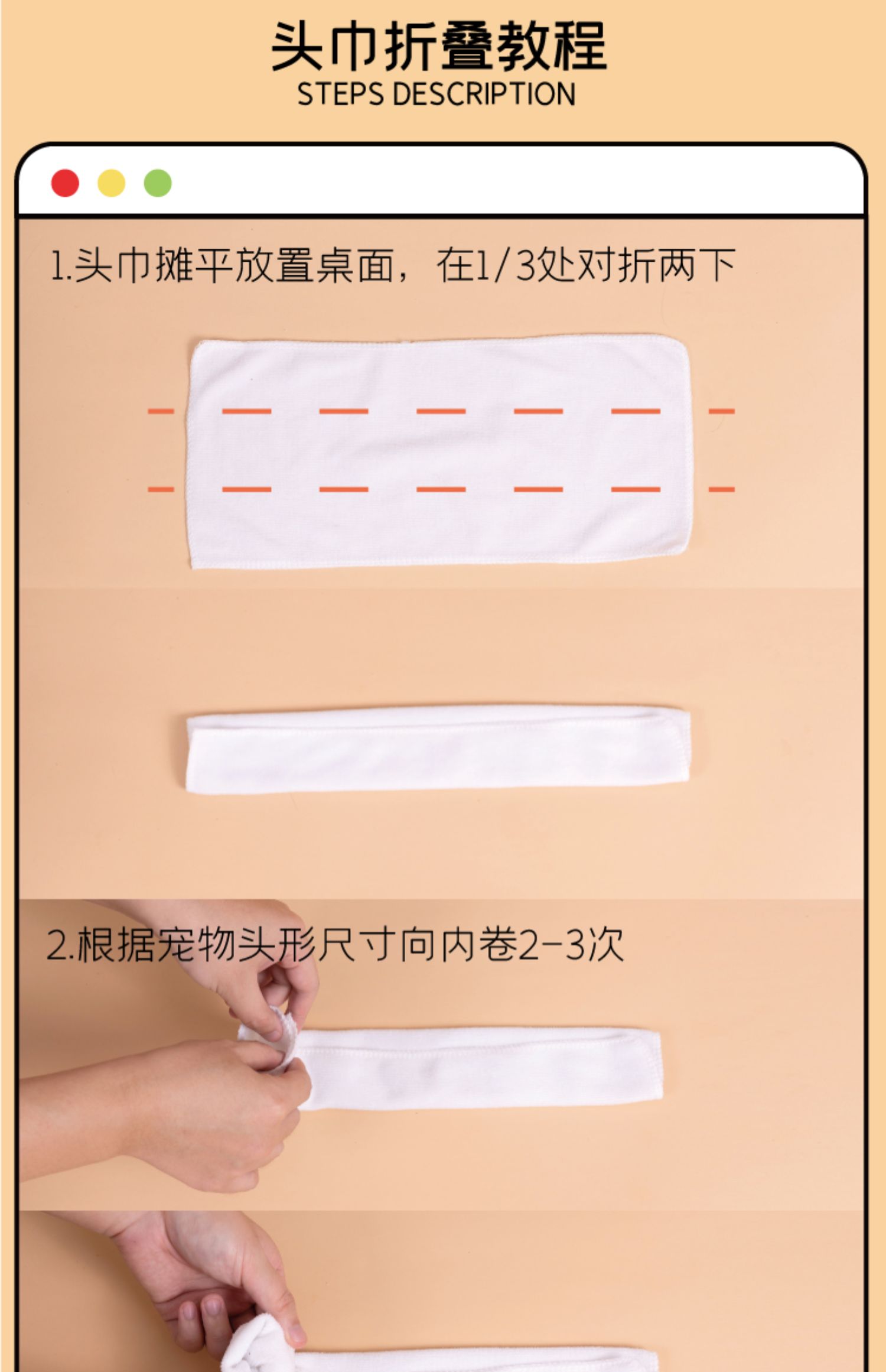 头巾折叠教程
STEPS DESCRIPTION

1.头巾摊平放置桌面，在1/3处对折两下

2.根据宠物头形尺寸向内卷2-3次