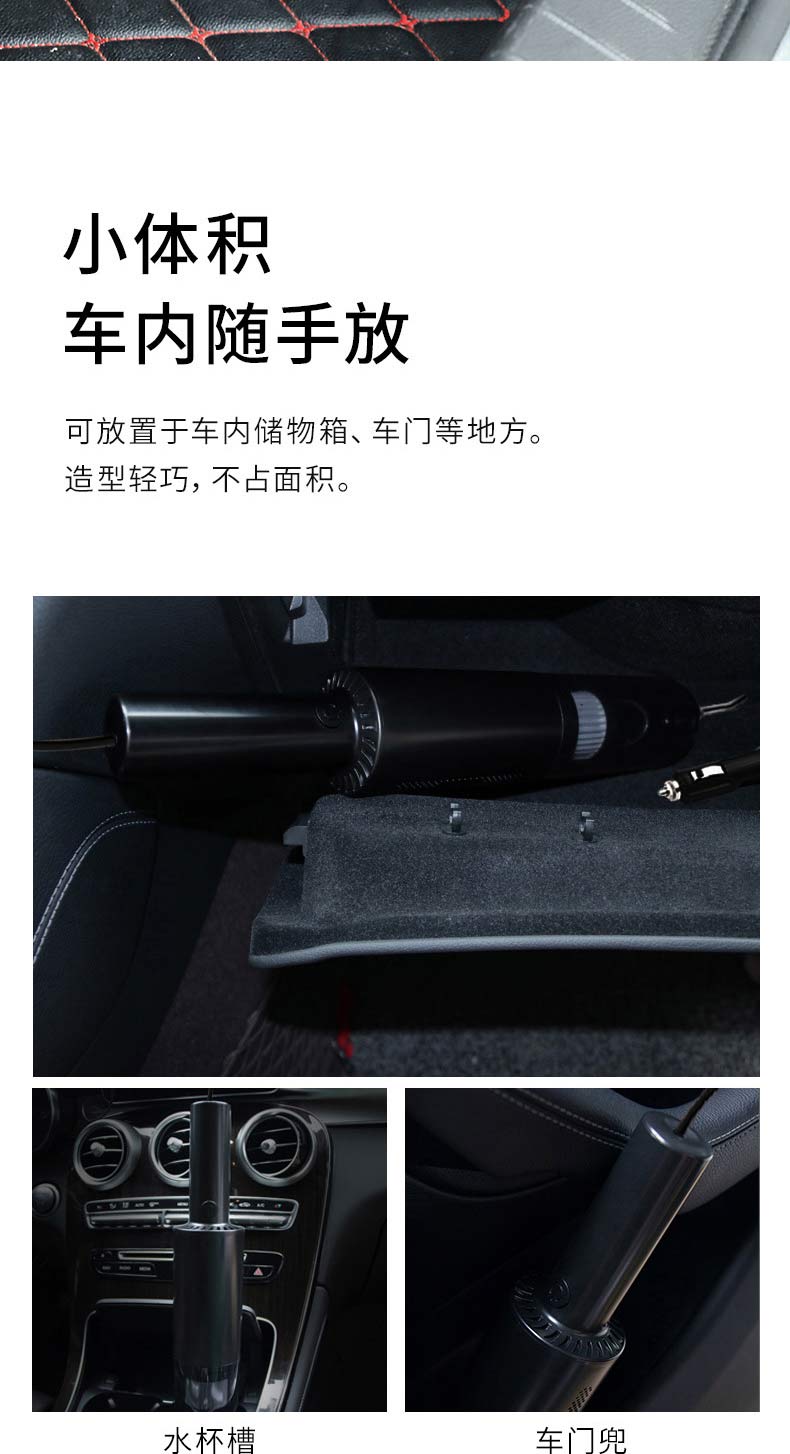 小体积
车内随手放

可放置于车内储物箱、车门等地方。
造型轻巧，不占面积。

水杯槽

车门兜