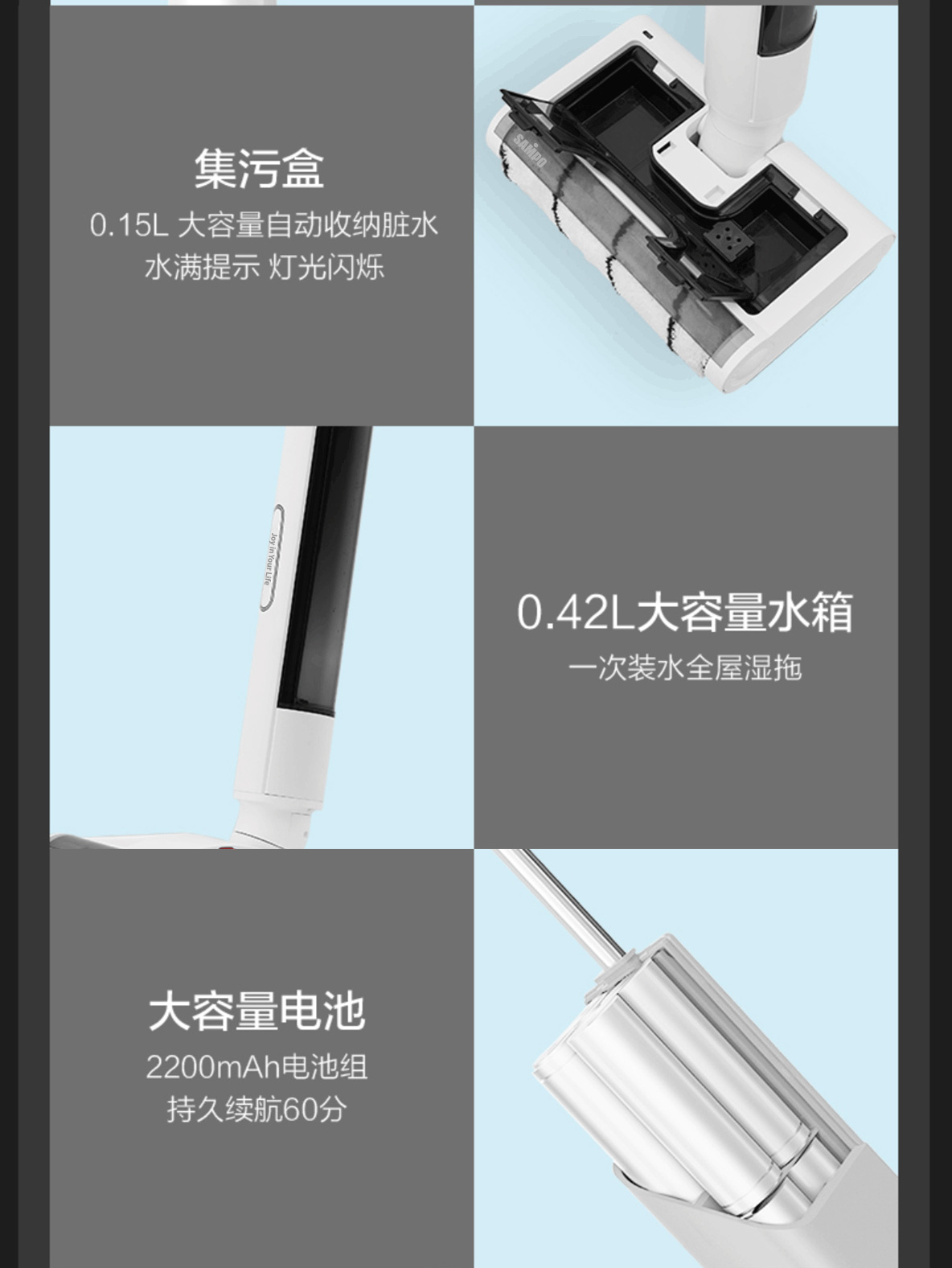 集污盒
0.15L 大容量自动收纳脏水
水满提示 灯光闪烁

SAMPO

Joy in Your Life

0.42L大容量水箱
一次装水全屋湿拖

大容量电池
2200mAh电池组
持久续航60分