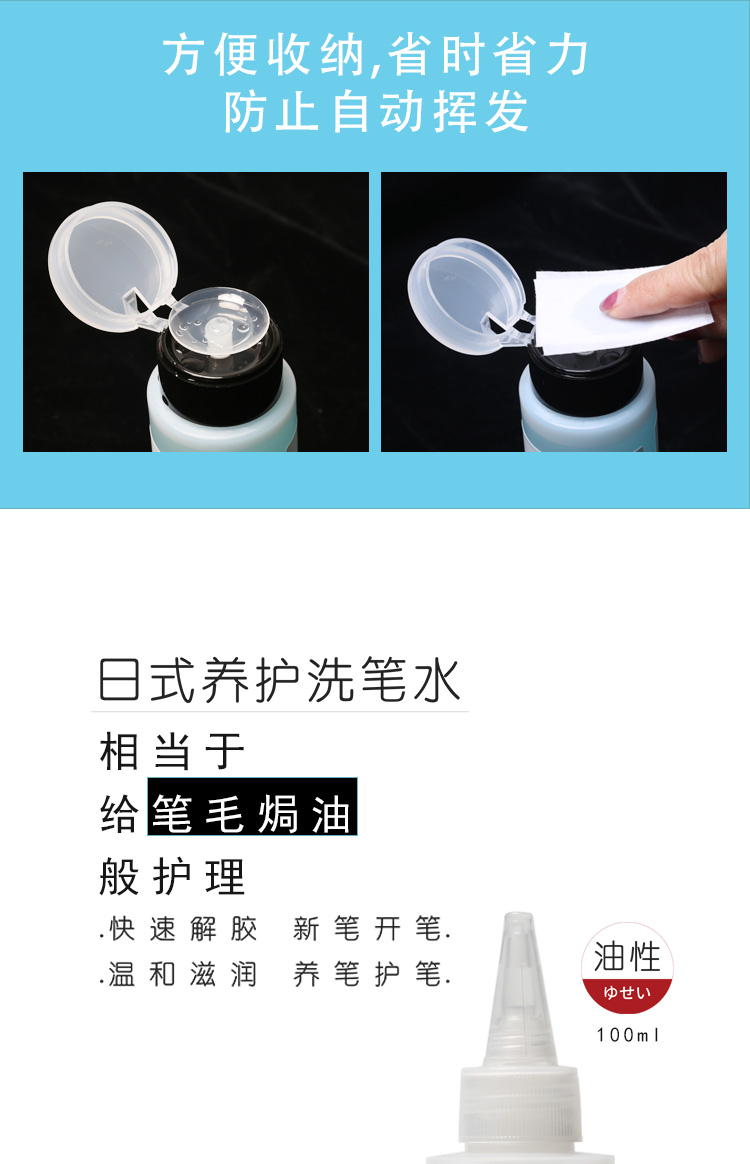 方便收纳,省时省力
防止自动挥发

日式养护洗笔水

相当于
给笔毛焗油
般护理

.快速解胶　新笔开笔.
.温和滋润　养笔护笔.

油性
ゆせい
100ml