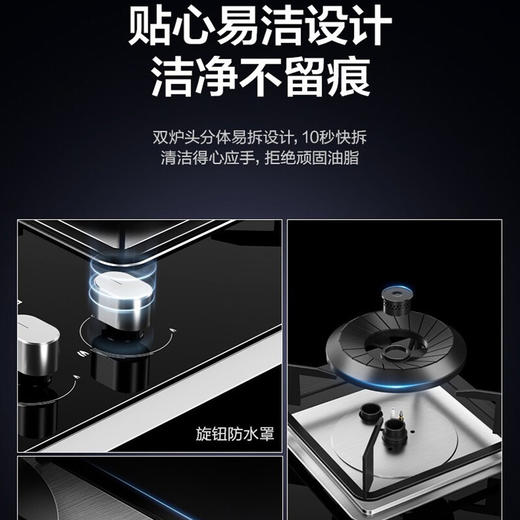 贴心易洁设计
洁净不留痕

双炉头分体易拆设计, 10秒快拆
清洁得心应手, 拒绝顽固油脂

旋钮防水罩