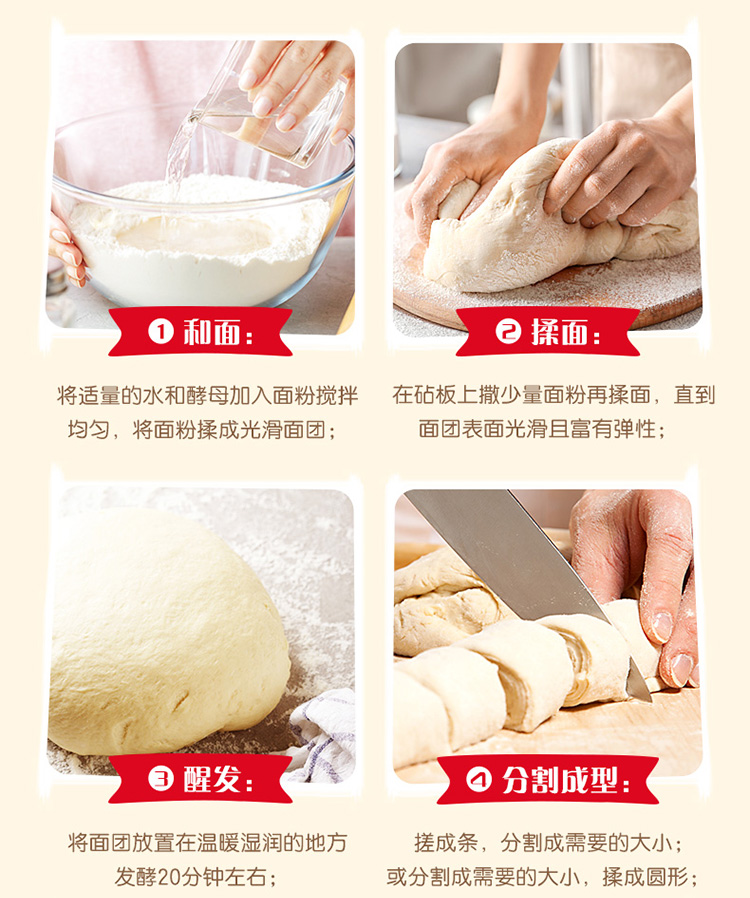 ❶ 和面：

将适量的水和酵母加入面粉搅拌均匀，将面粉揉成光滑面团；

❷ 揉面：

在砧板上撒少量面粉再揉面，直到面团表面光滑且富有弹性；

❸ 醒发：

将面团放置在温暖湿润的地方发酵20分钟左右；

❹ 分割成型：

搓成条，分割成需要的大小；或分割成需要的大小，揉成圆形；