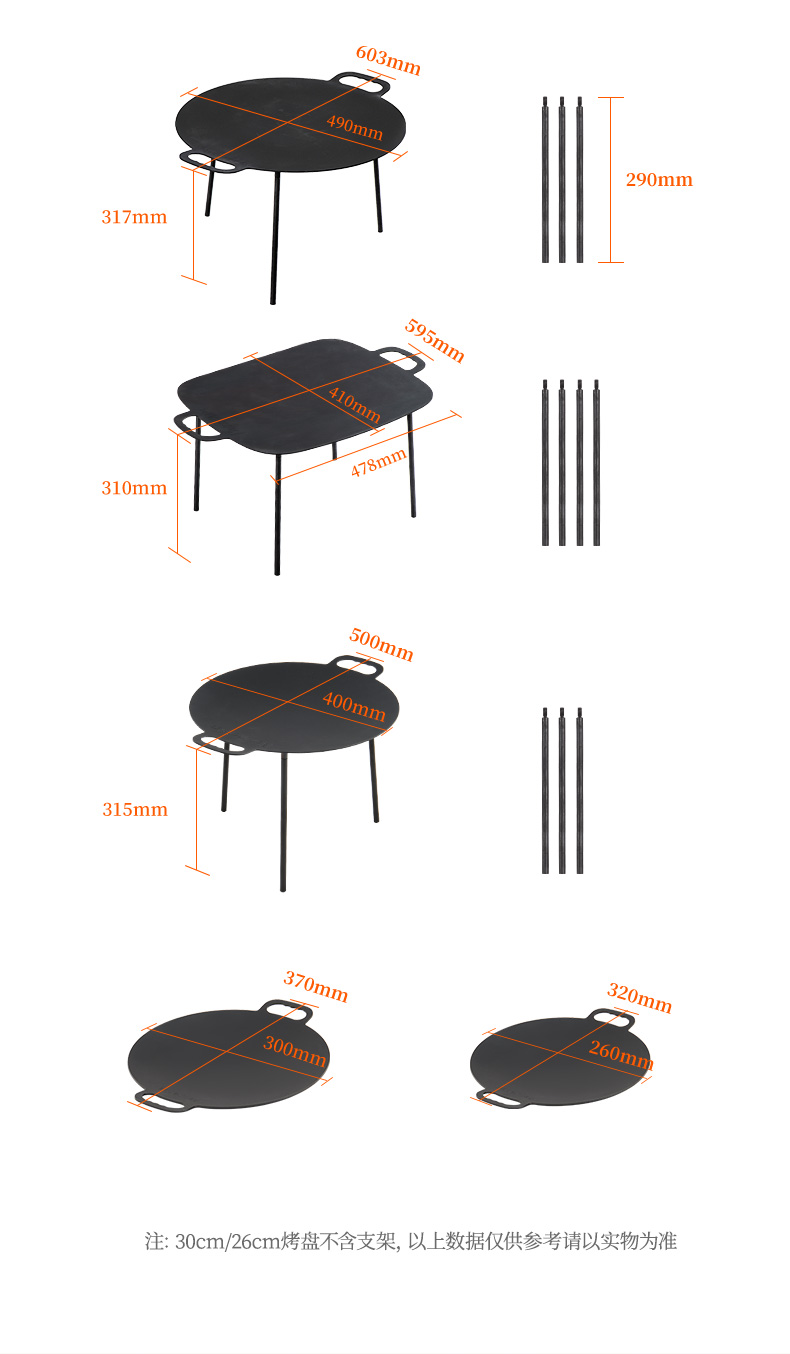 603mm
490mm
317mm
290mm

595mm
410mm
478mm
310mm

500mm
400mm
315mm

370mm
300mm

320mm
260mm

注: 30cm/26cm烤盘不含支架, 以上数据仅供参考请以实物为准