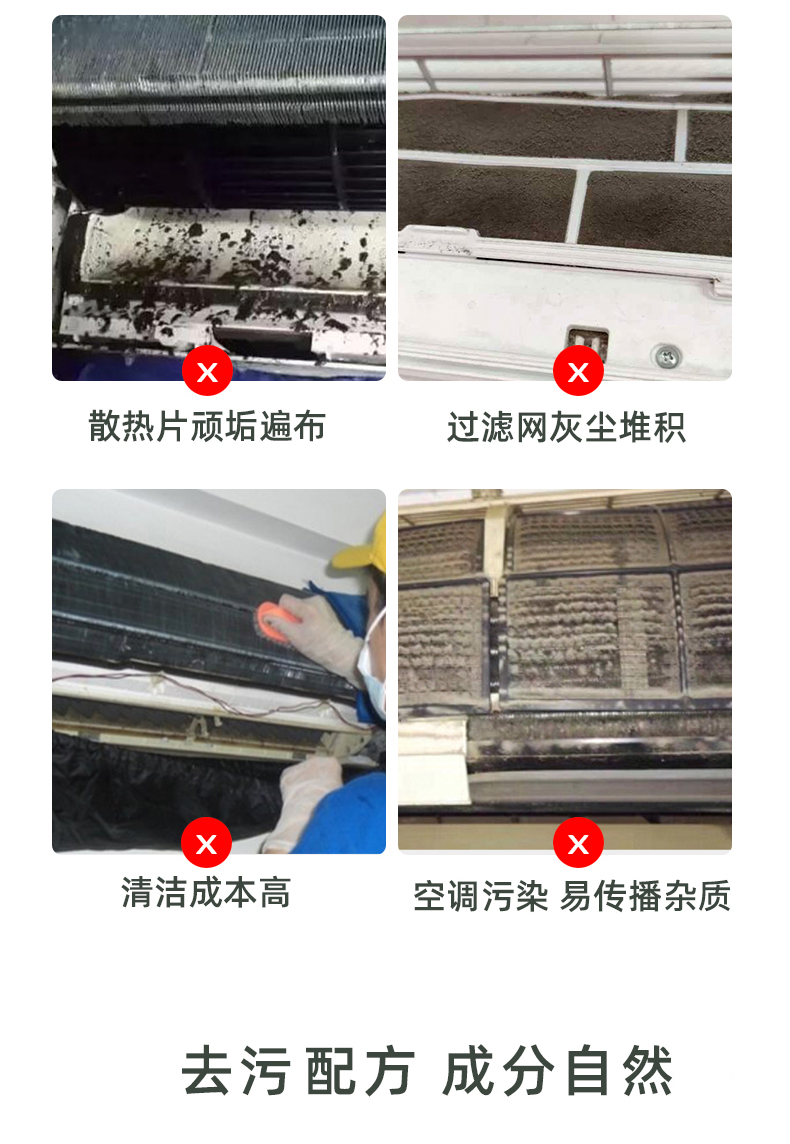 x
散热片顽垢遍布

x
过滤网灰尘堆积

x
清洁成本高

x
空调污染 易传播杂质

去污配方 成分自然