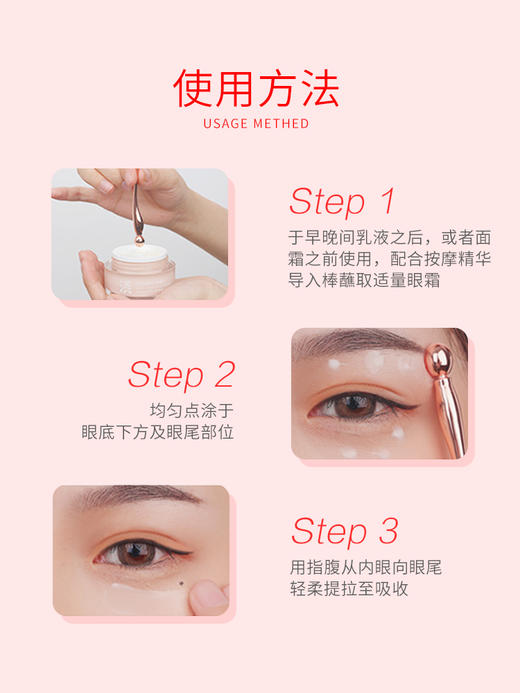 使用方法
USAGE METHED

Step 1
于早晚间乳液之后，或者面霜之前使用，配合按摩精华导入棒蘸取适量眼霜

Step 2
均匀点涂于眼底下方及眼尾部位

Step 3
用指腹从内眼向眼尾轻柔提拉至吸收