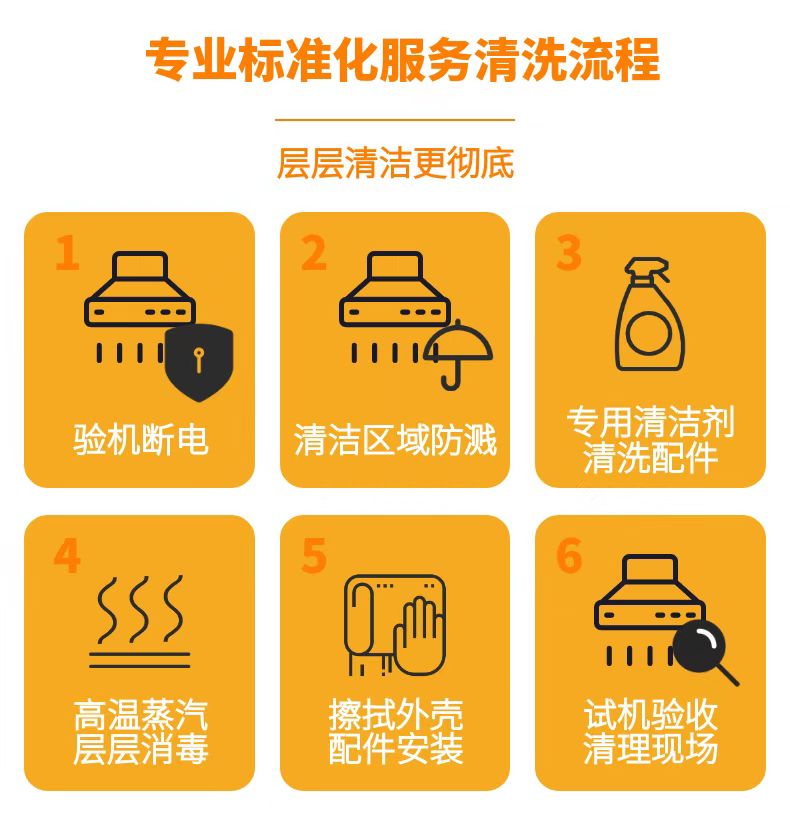 专业标准化服务清洗流程

层层清洁更彻底

1
验机断电

2
清洁区域防溅

3
专用清洁剂
清洗配件

4
高温蒸汽
层层消毒

5
擦拭外壳
配件安装

6
试机验收
清理现场