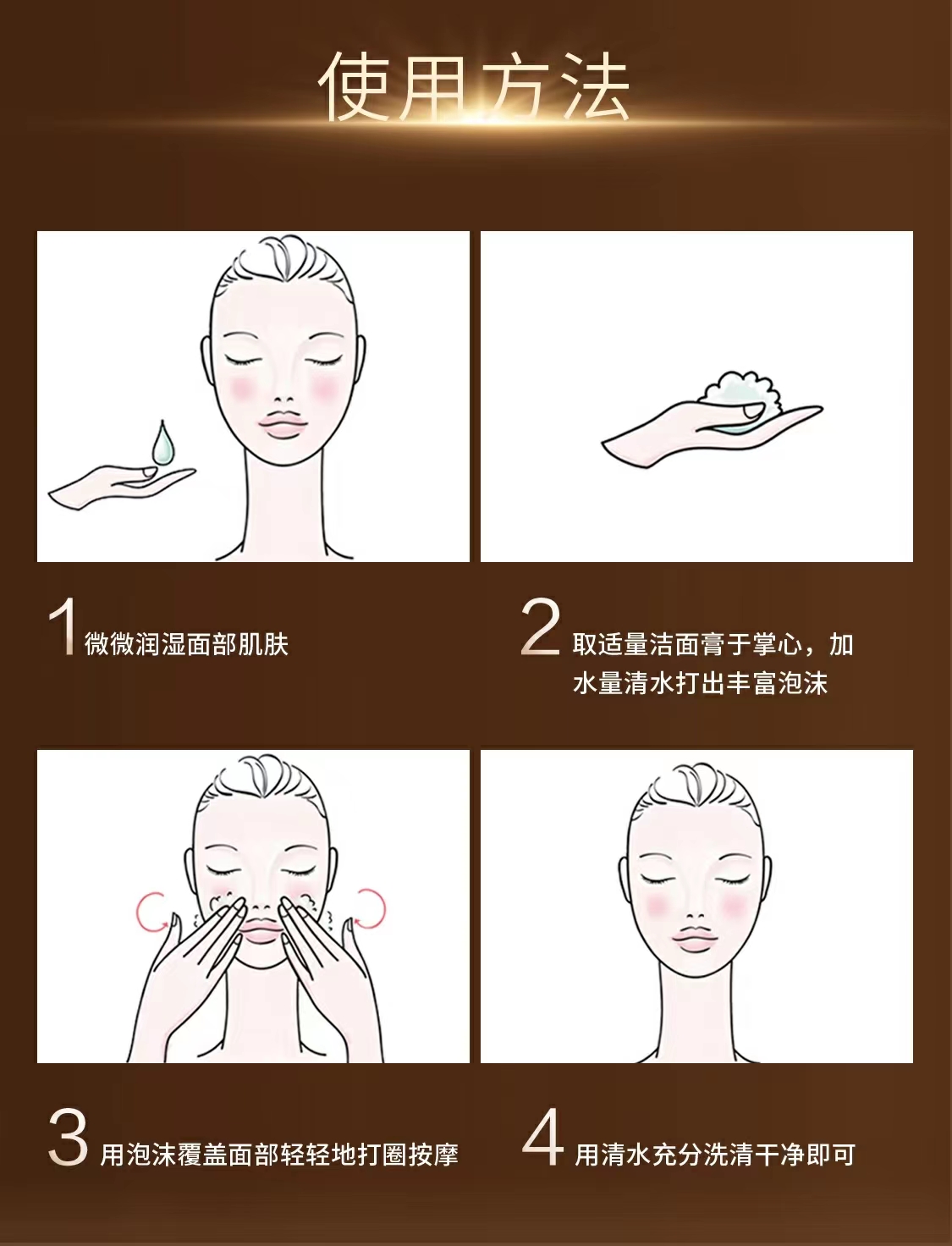 使用方法

1 微微润湿面部肌肤

2 取适量洁面膏于掌心，加水量清水打出丰富泡沫

3 用泡沫覆盖面部轻轻地打圈按摩

4 用清水充分洗清干净即可