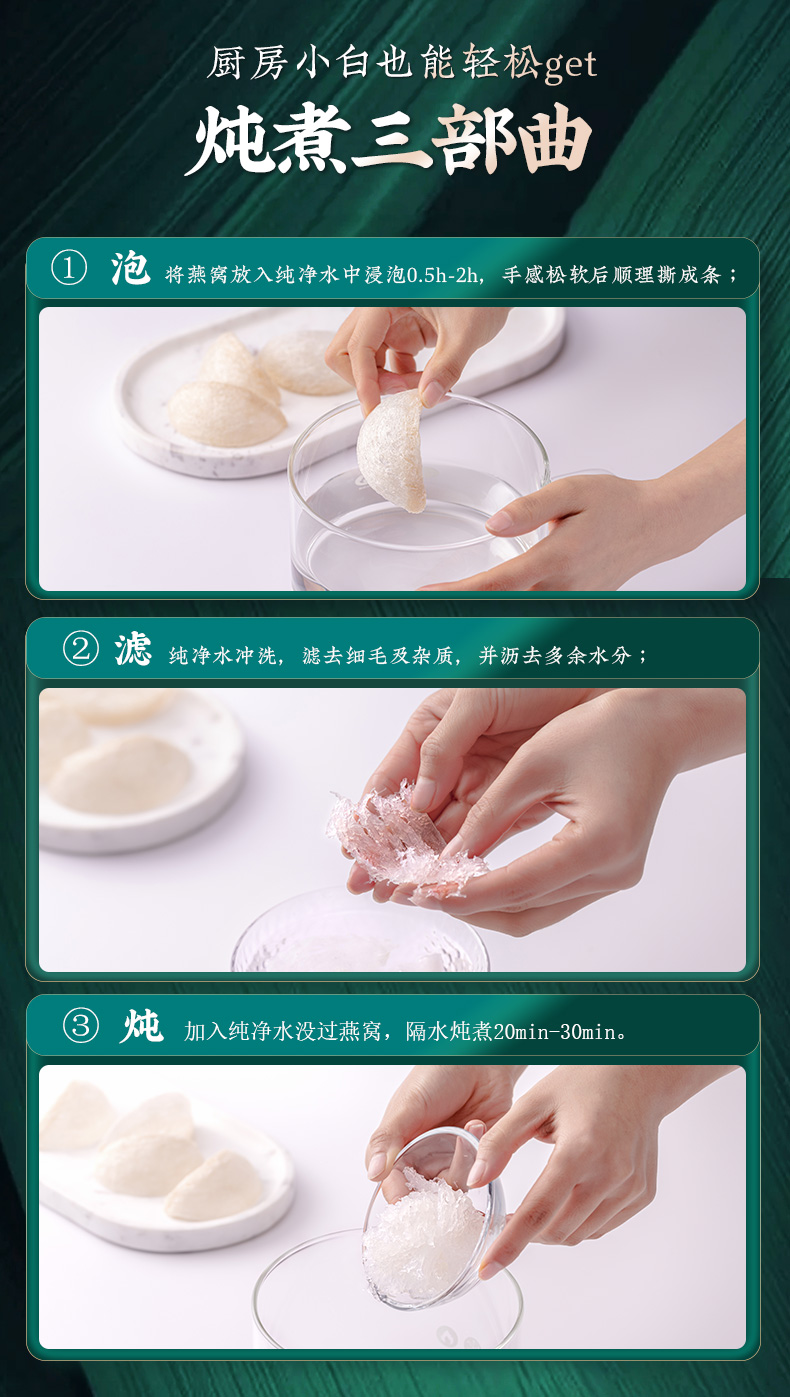 厨房小白也能轻松get

炖煮三部曲

① 泡 将燕窝放入纯净水中浸泡0.5h-2h，手感松软后顺理撕成条；

② 滤 纯净水冲洗，滤去细毛及杂质，并沥去多余水分；

③ 炖 加入纯净水没过燕窝，隔水炖煮20min-30min。