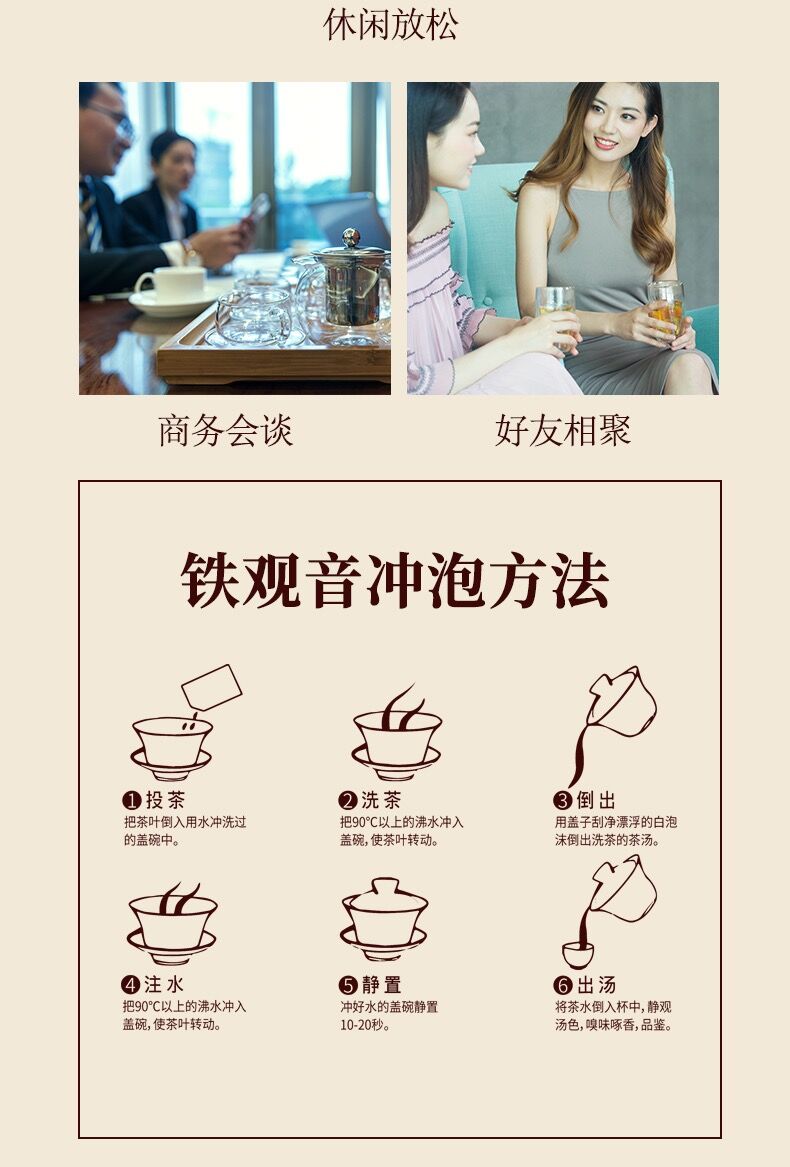 休闲放松

商务会谈

好友相聚

铁观音冲泡方法

❶投茶
把茶叶倒入用水冲洗过的盖碗中。

❷洗茶
把90°C以上的沸水冲入盖碗，使茶叶转动。

❸倒出
用盖子刮净漂浮的白泡沫倒出洗茶的茶汤。

❹注水
把90°C以上的沸水冲入盖碗，使茶叶转动。

❺静置
冲好水的盖碗静置10-20秒。

❻出汤
将茶水倒入杯中，静观汤色，嗅味啄香，品鉴。