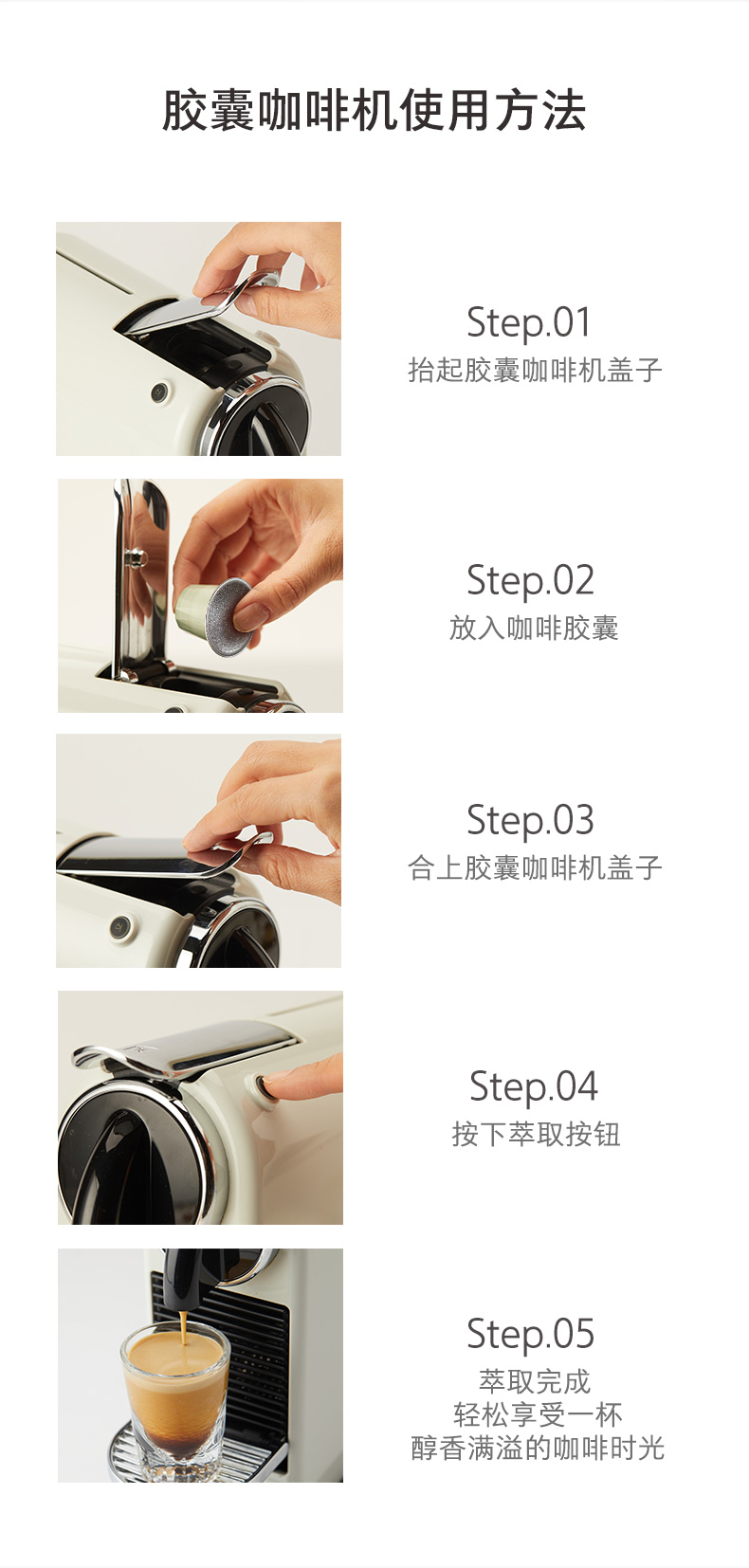 胶囊咖啡机使用方法

Step.01
抬起胶囊咖啡机盖子

Step.02
放入咖啡胶囊

Step.03
合上胶囊咖啡机盖子

Step.04
按下萃取按钮

Step.05
萃取完成
轻松享受一杯
醇香满溢的咖啡时光