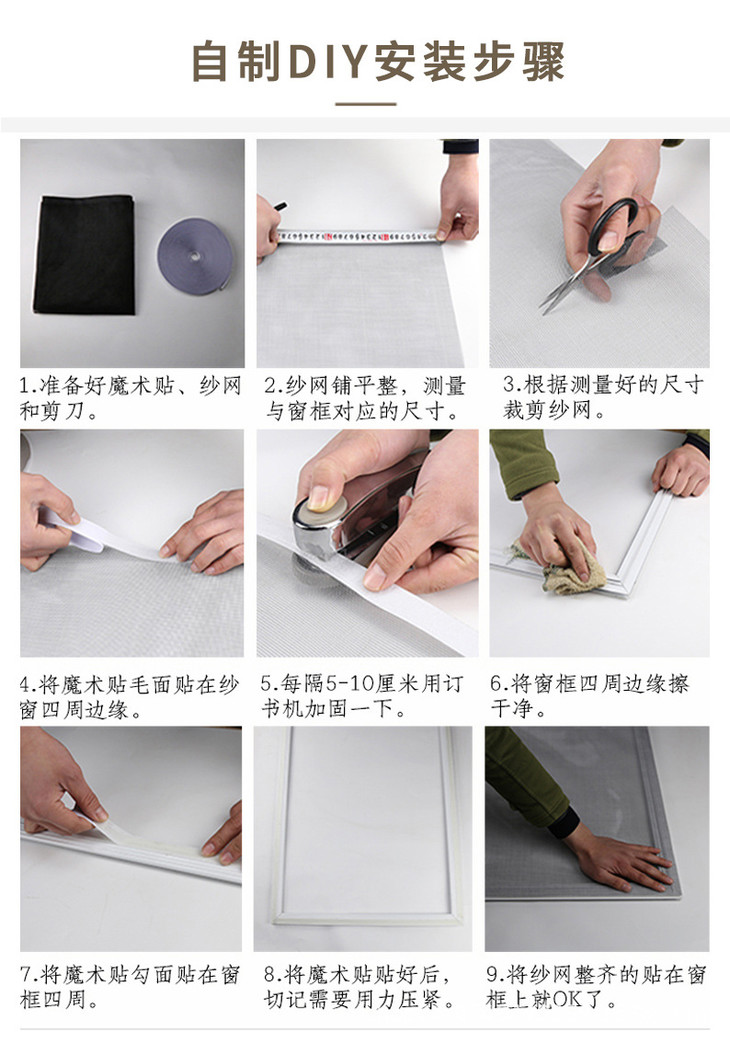 自制DIY安装步骤

1.准备好魔术贴、纱网和剪刀。

2.纱网铺平整，测量与窗框对应的尺寸。

3.根据测量好的尺寸裁剪纱网。

4.将魔术贴毛面贴在纱窗四周边缘。

5.每隔5-10厘米用订书机加固一下。

6.将窗框四周边缘擦干净。

7.将魔术贴勾面贴在窗框四周。

8.将魔术贴贴好后，切记需要用力压紧。

9.将纱网整齐的贴在窗框上就OK了。