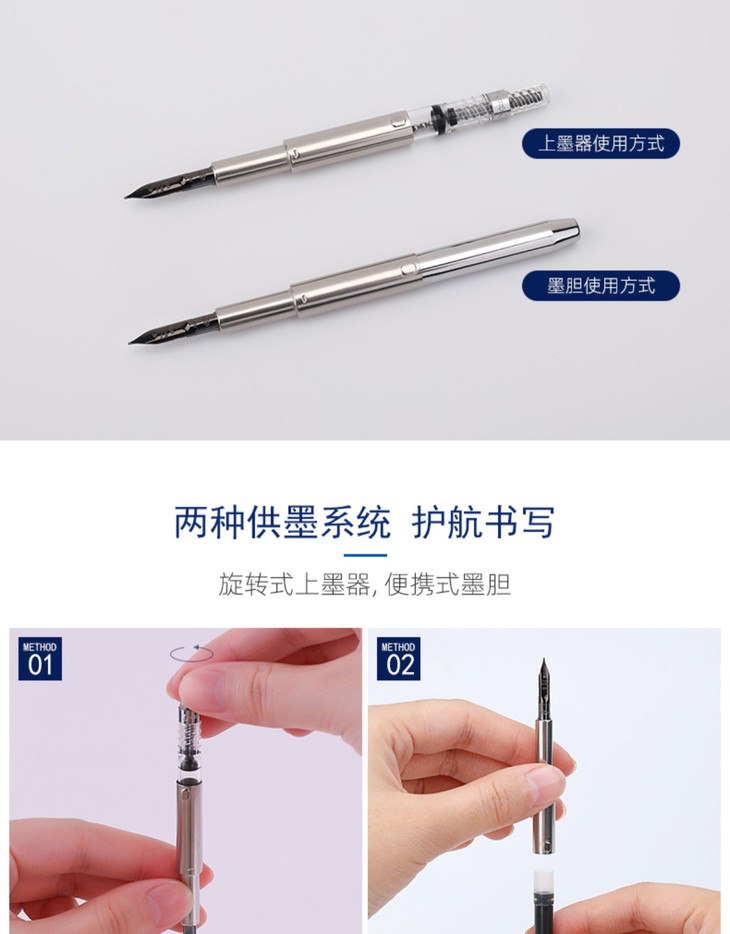 上墨器使用方式

墨胆使用方式

两种供墨系统 护航书写

旋转式上墨器, 便携式墨胆

METHOD
01

METHOD
02