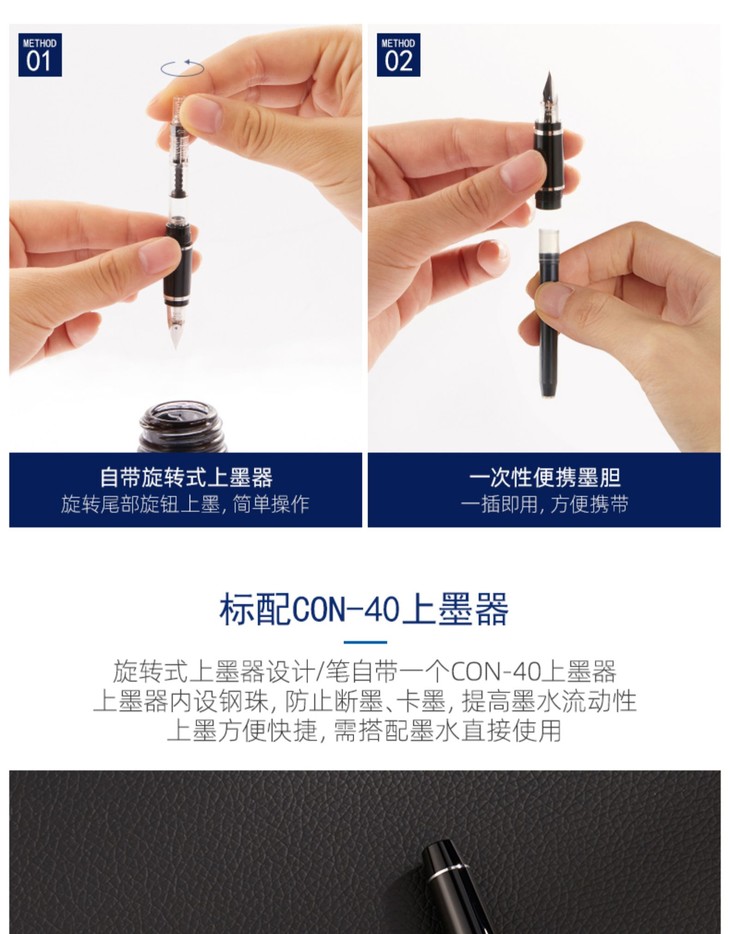 METHOD
01

自带旋转式上墨器
旋转尾部旋钮上墨, 简单操作

METHOD
02

一次性便携墨胆
一插即用, 方便携带

标配CON-40上墨器

旋转式上墨器设计/笔自带一个CON-40上墨器
上墨器内设钢珠, 防止断墨、卡墨, 提高墨水流动性
上墨方便快捷, 需搭配墨水直接使用