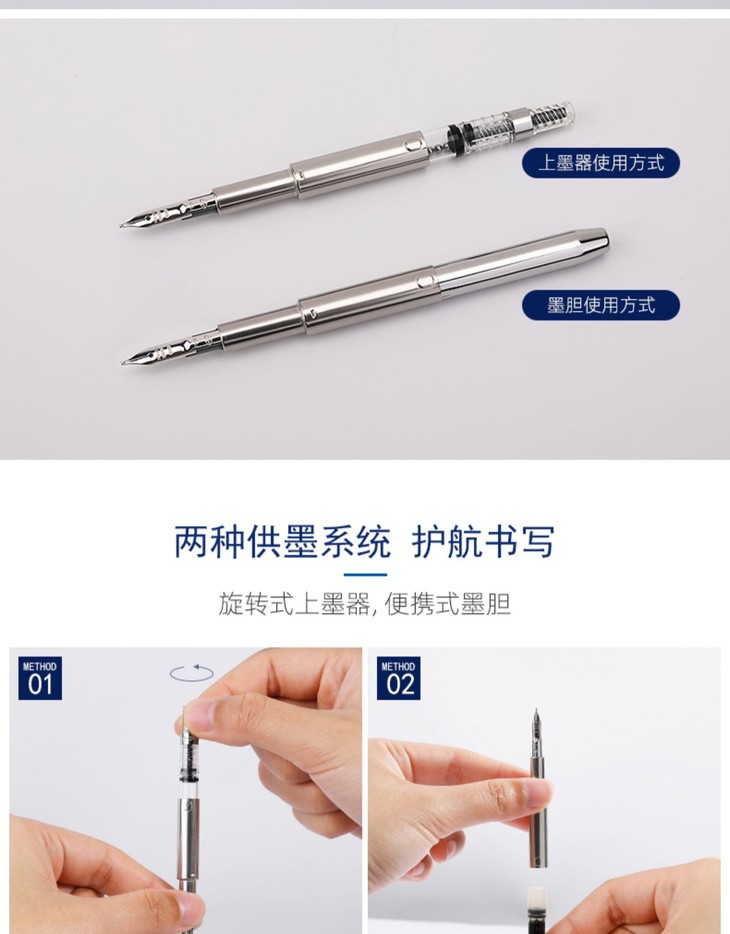 上墨器使用方式

墨胆使用方式

两种供墨系统 护航书写

旋转式上墨器, 便携式墨胆

METHOD 01

METHOD 02