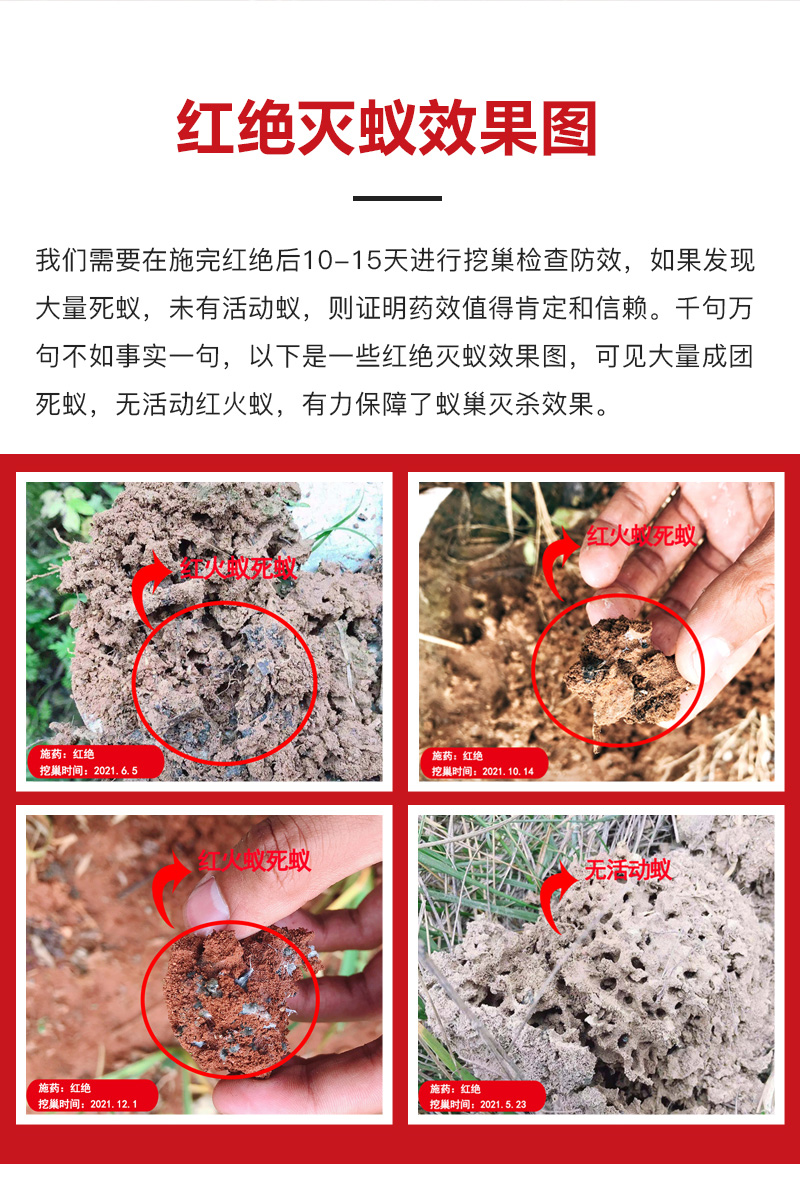 红绝灭蚁效果图

我们需要在施完红绝后10-15天进行挖巢检查防效，如果发现大量死蚁，未有活动蚁，则证明药效值得肯定和信赖。千句万句不如事实一句，以下是一些红绝灭蚁效果图，可见大量成团死蚁，无活动红火蚁，有力保障了蚁巢灭杀效果。

红火蚁死蚁

施药：红绝
挖巢时间：2021.6.5

红火蚁死蚁

施药：红绝
挖巢时间：2021.10.14

红火蚁死蚁

施药：红绝
挖巢时间：2021.12.1

无活动蚁

施药：红绝
挖巢时间：2021.5.23