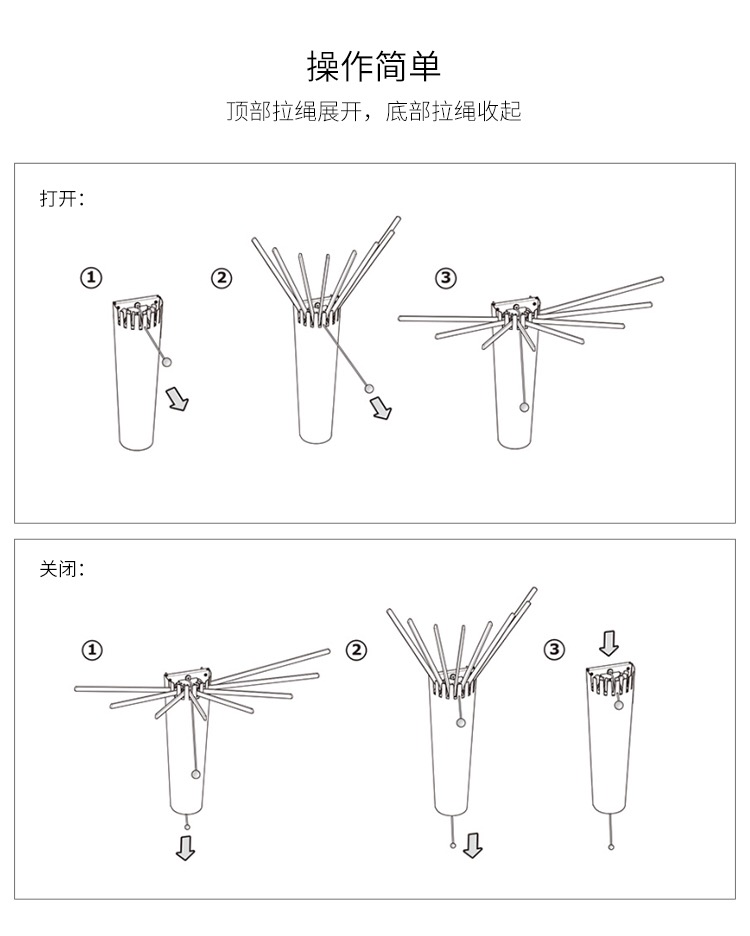 操作简单

顶部拉绳展开，底部拉绳收起

打开：

①

②

③

关闭：

①

②

③