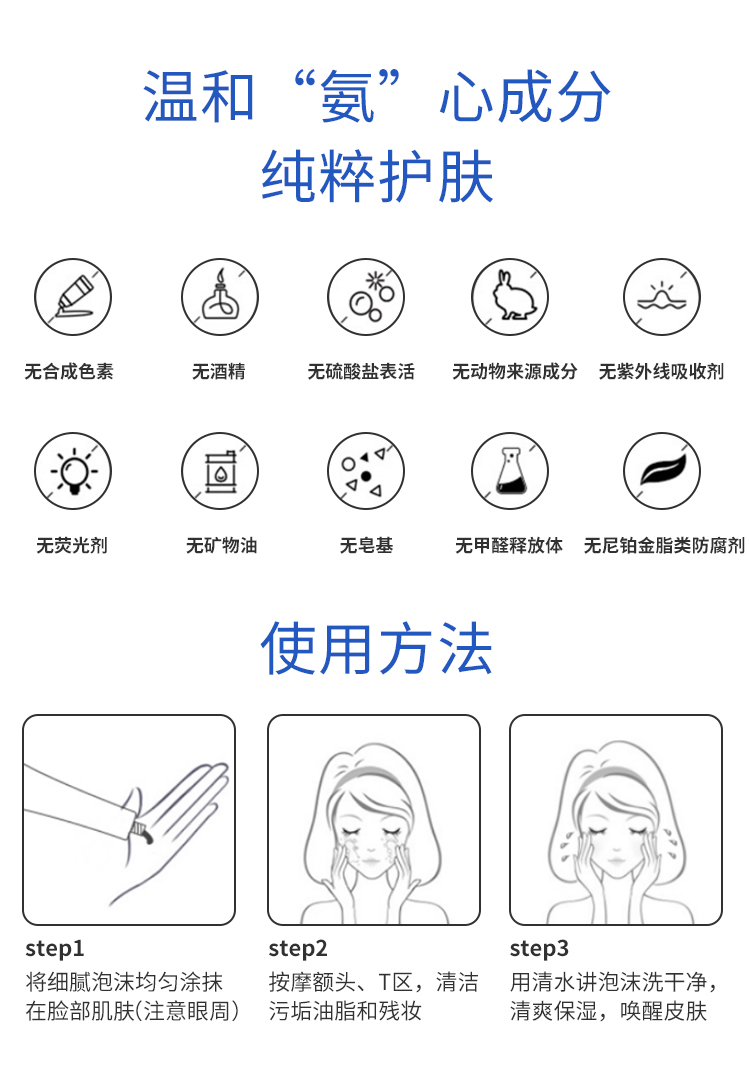 温和“氨”心成分
纯粹护肤

无合成色素

无酒精

无硫酸盐表活

无动物来源成分

无紫外线吸收剂

无荧光剂

无矿物油

无皂基

无甲醛释放体

无尼铂金脂类防腐剂

使用方法

step1
将细腻泡沫均匀涂抹在脸部肌肤(注意眼周)

step2
按摩额头、T区，清洁污垢油脂和残妆

step3
用清水讲泡沫洗干净，清爽保湿，唤醒皮肤