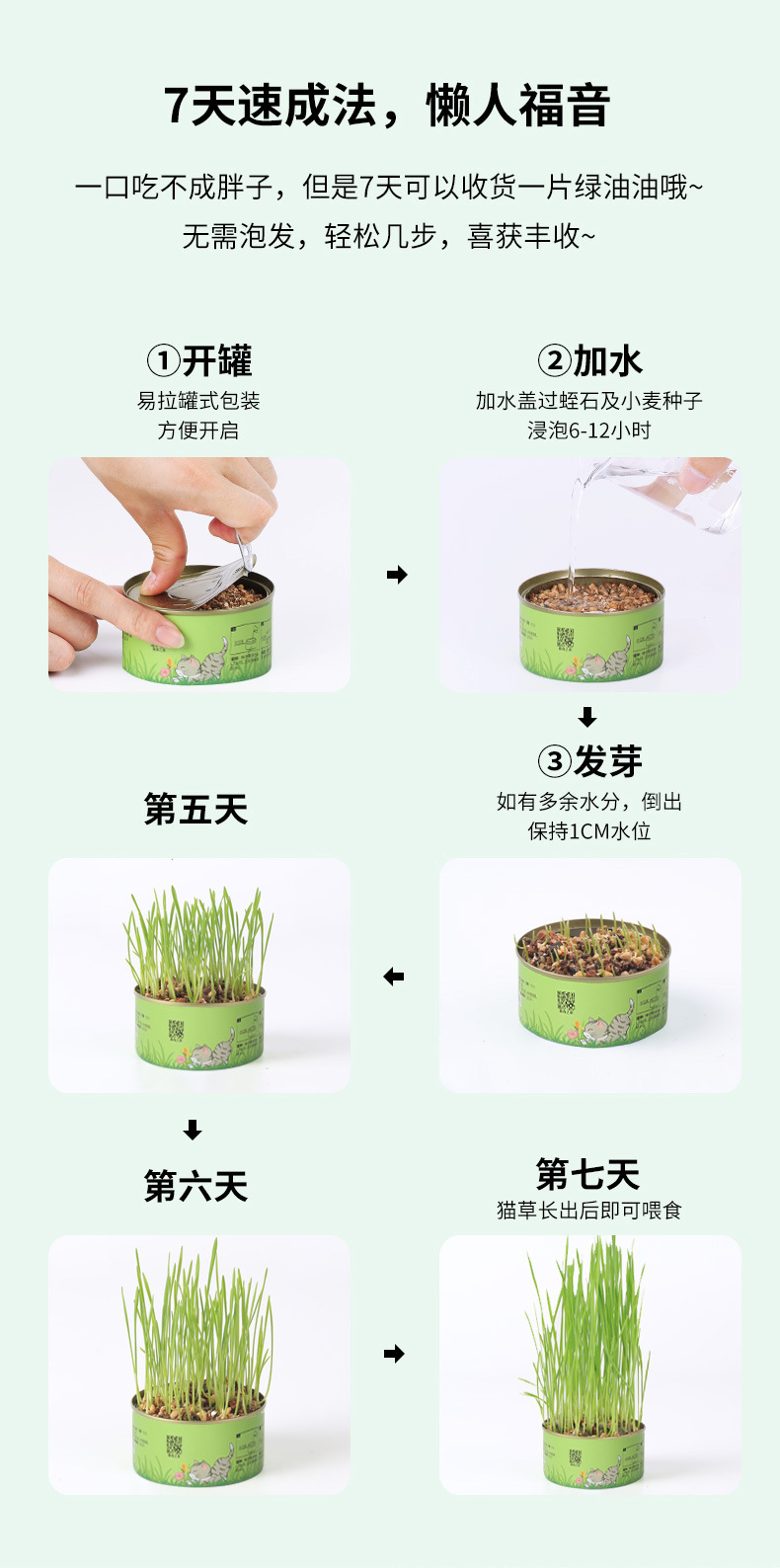 7天速成法，懒人福音

一口吃不成胖子，但是7天可以收货一片绿油油哦~
无需泡发，轻松几步，喜获丰收~

①开罐
易拉罐式包装
方便开启

②加水
加水盖过蛭石及小麦种子
浸泡6-12小时

③发芽
如有多余水分，倒出
保持1CM水位

第五天

第六天

第七天
猫草长出后即可喂食