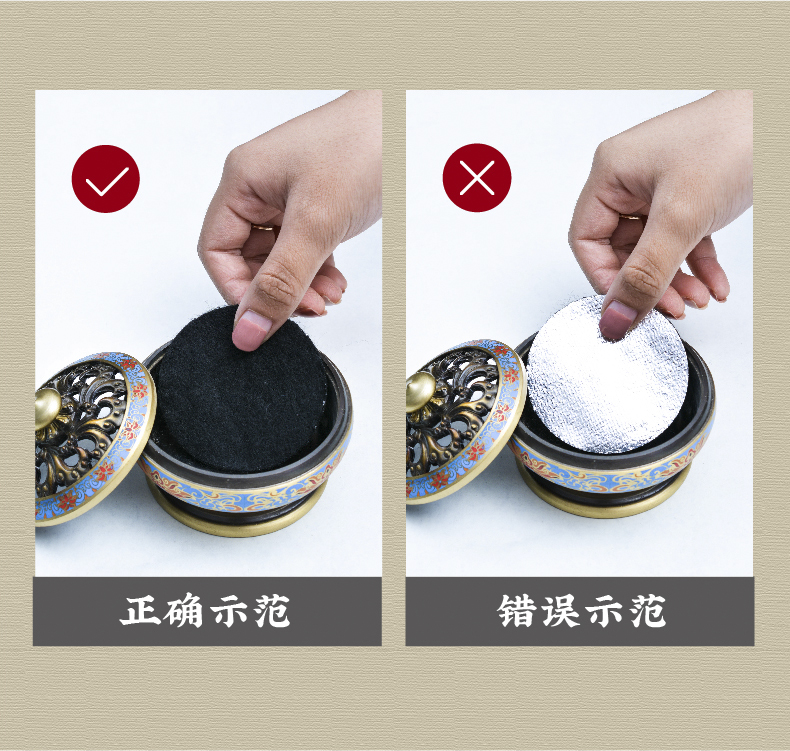 正确示范

错误示范