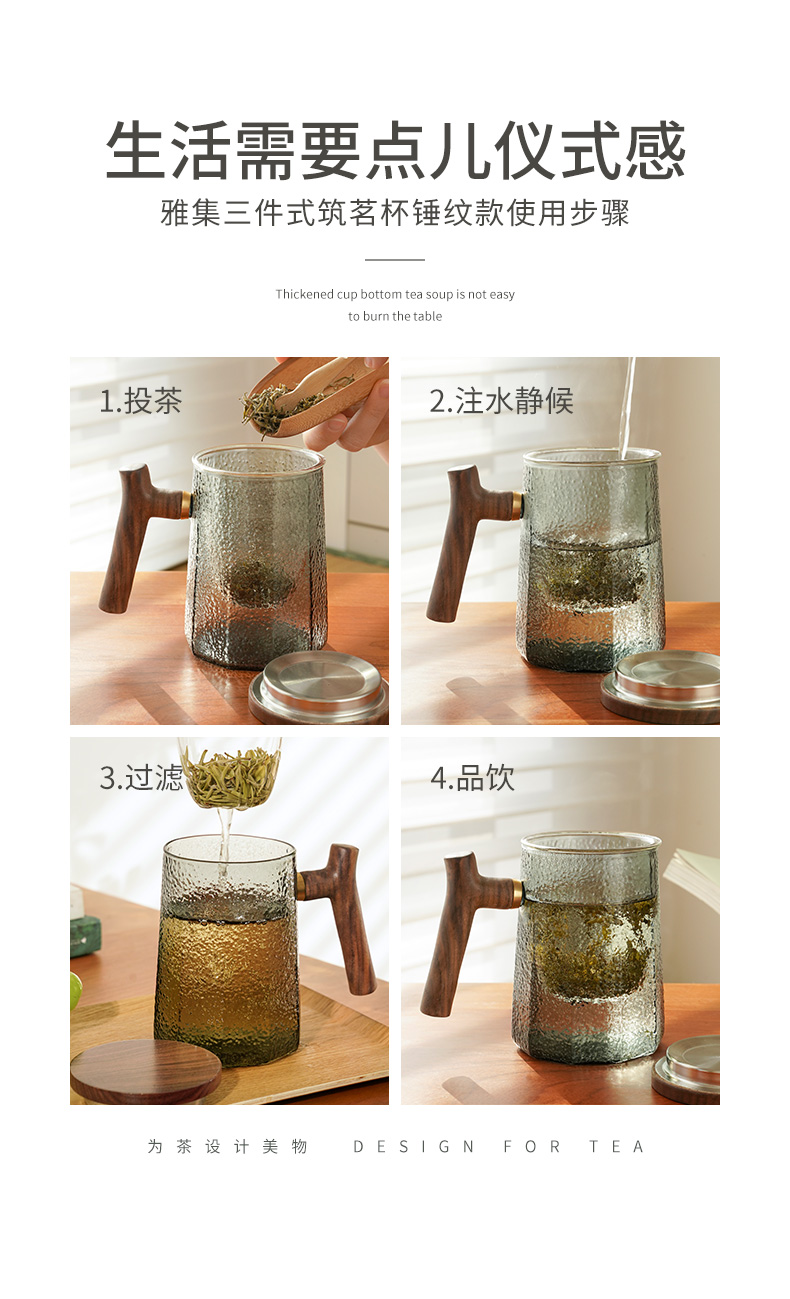 生活需要点儿仪式感

雅集三件式筑茗杯锤纹款使用步骤

Thickened cup bottom tea soup is not easy to burn the table

1.投茶

2.注水静候

3.过滤

4.品饮

为茶设计美物 DESIGN FOR TEA