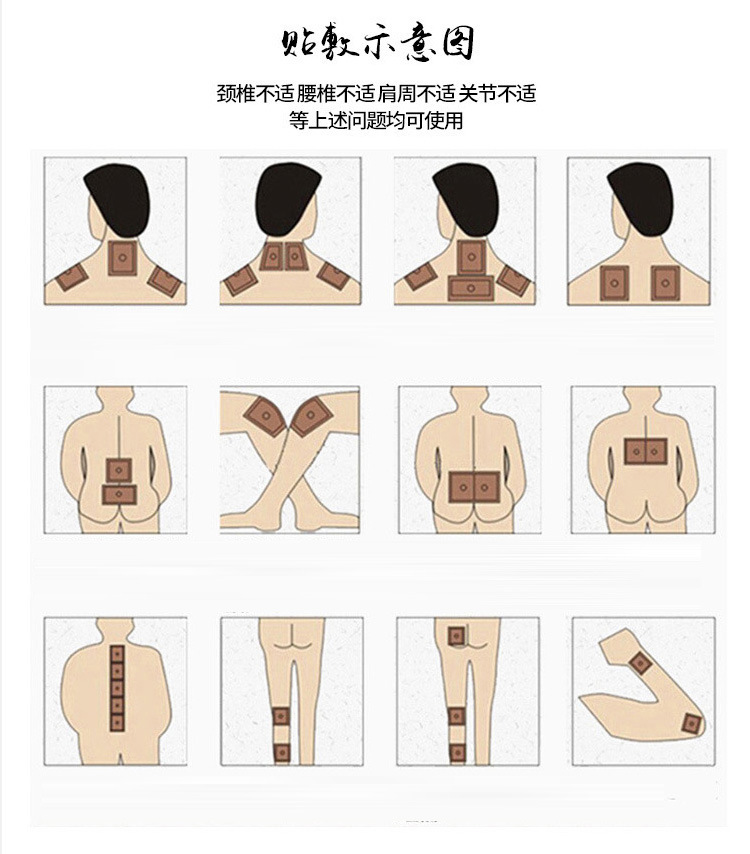 贴敷示意图

颈椎不适 腰椎不适 肩周不适 关节不适
等上述问题均可使用