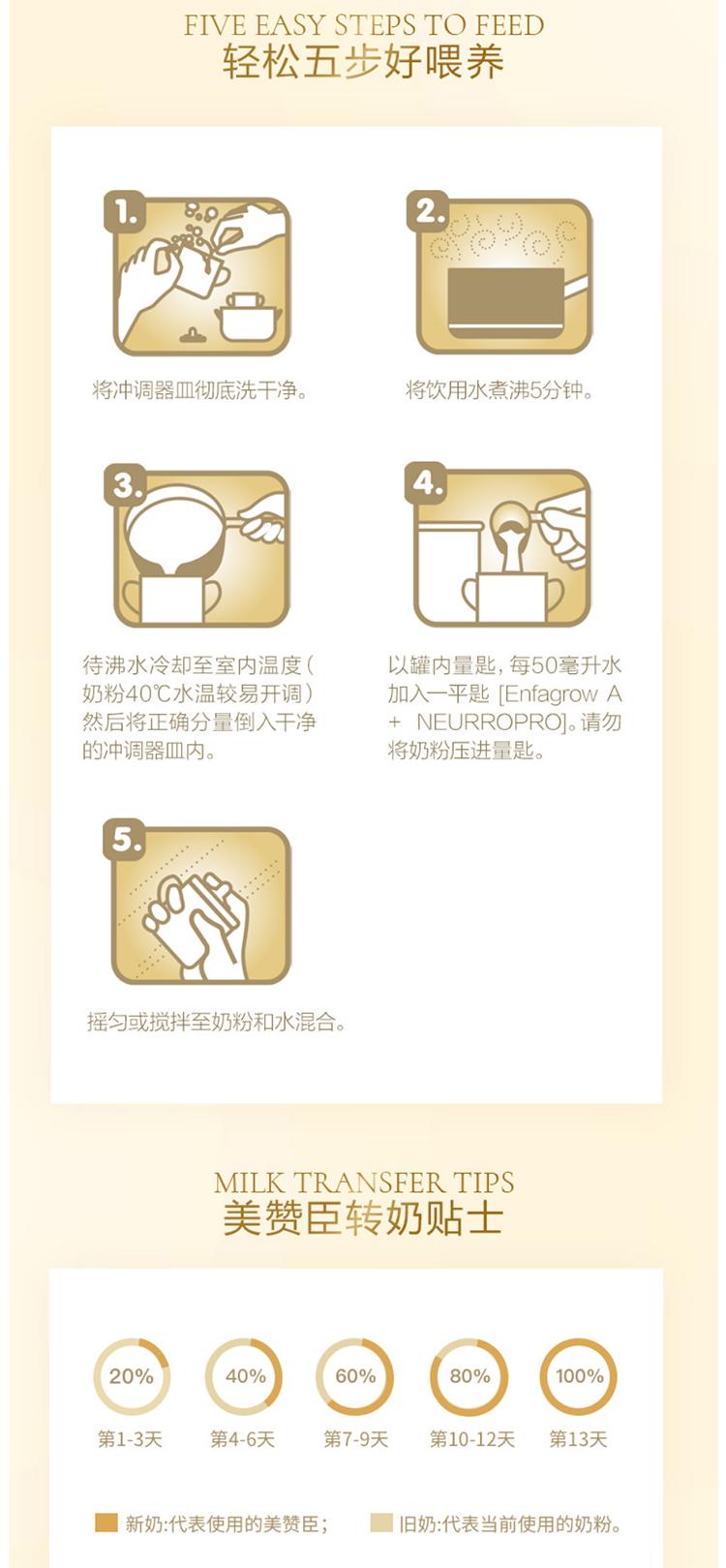 FIVE EASY STEPS TO FEED
轻松五步好喂养

1.
将冲调器皿彻底洗干净。

2.
将饮用水煮沸5分钟。

3.
待沸水冷却至室内温度（奶粉40℃水温较易开调）然后将正确分量倒入干净的冲调器皿内。

4.
以罐内量匙，每50毫升水加入一平匙 [Enfagrow A + NEURROPRO]。请勿将奶粉压进量匙。

5.
摇匀或搅拌至奶粉和水混合。

MILK TRANSFER TIPS
美赞臣转奶贴士

20%
第1-3天

40%
第4-6天

60%
第7-9天

80%
第10-12天

100%
第13天

新奶:代表使用的美赞臣;
旧奶:代表当前使用的奶粉。