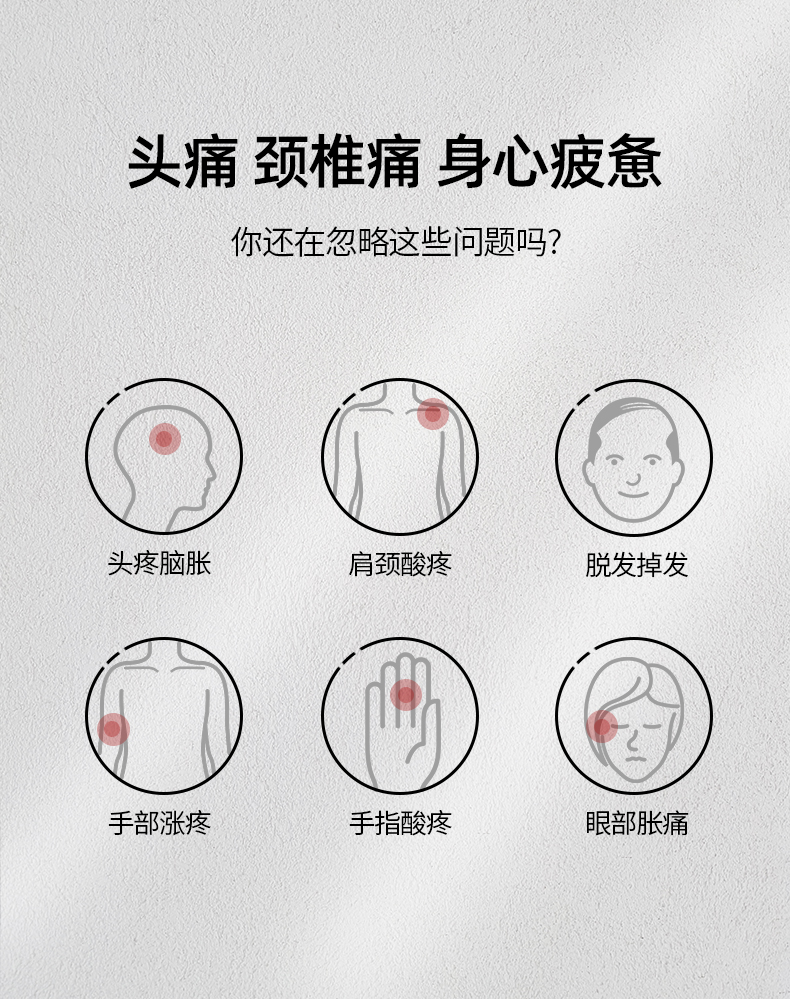 头痛 颈椎痛 身心疲惫

你还在忽略这些问题吗?

头疼脑胀

肩颈酸疼

脱发掉发

手部涨疼

手指酸疼

眼部胀痛