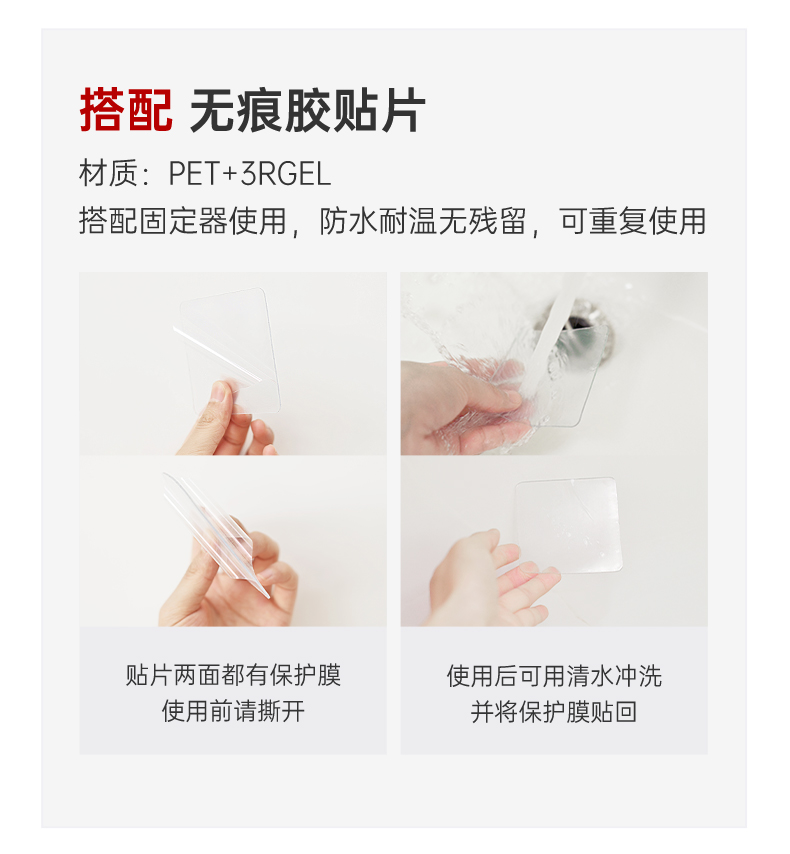 搭配 无痕胶贴片

材质：PET+3RGEL

搭配固定器使用，防水耐温无残留，可重复使用

贴片两面都有保护膜
使用前请撕开

使用后可用清水冲洗
并将保护膜贴回