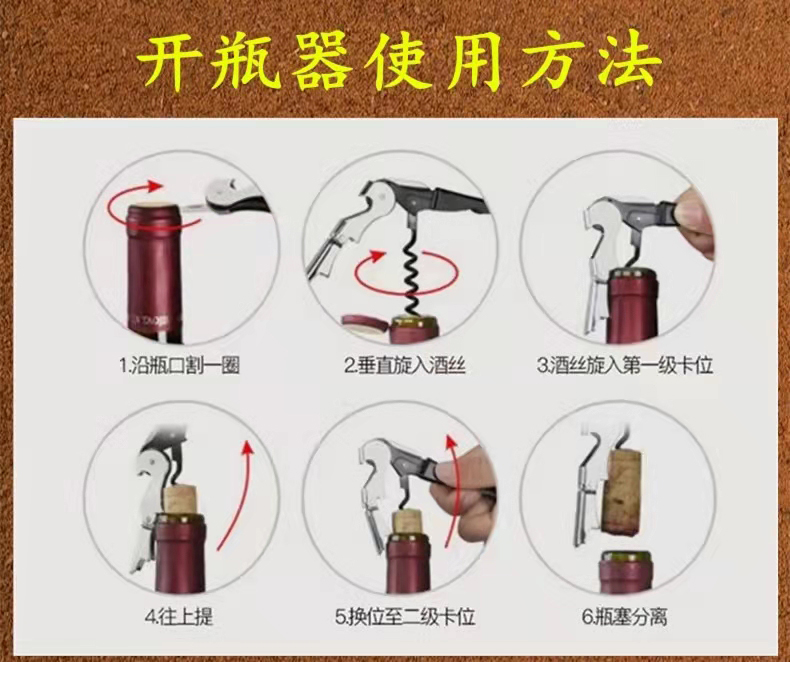 开瓶器使用方法

1.沿瓶口割一圈

2.垂直旋入酒丝

3.酒丝旋入第一级卡位

4.往上提

5.换位至二级卡位

6.瓶塞分离