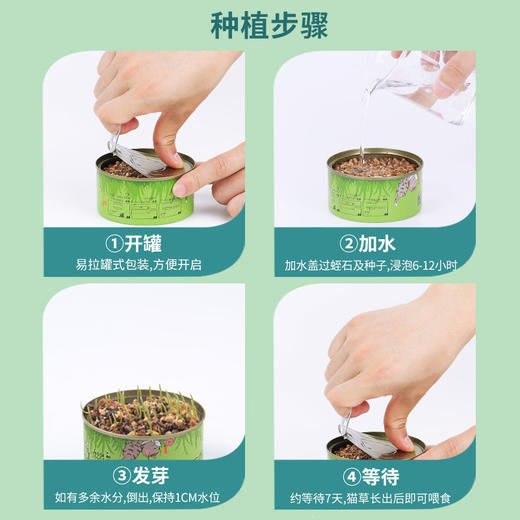 种植步骤

①开罐
易拉罐式包装,方便开启

②加水
加水盖过蛭石及种子,浸泡6-12小时

③发芽
如有多余水分,倒出,保持1CM水位

④等待
约等待7天,猫草长出后即可喂食