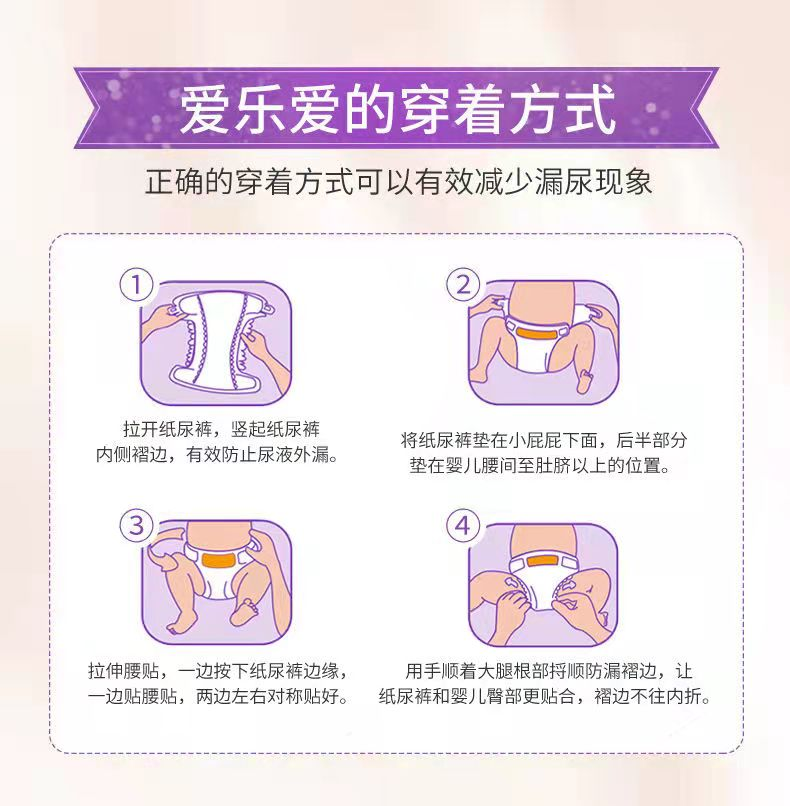 爱乐爱的穿着方式

正确的穿着方式可以有效减少漏尿现象

①

拉开纸尿裤，竖起纸尿裤内侧褶边，有效防止尿液外漏。

②

将纸尿裤垫在小屁屁下面，后半部分垫在婴儿腰间至肚脐以上的位置。

③

拉伸腰贴，一边按下纸尿裤边缘，一边贴腰贴，两边左右对称贴好。

④

用手顺着大腿根部捋顺防漏褶边，让纸尿裤和婴儿臀部更贴合，褶边不往内折。