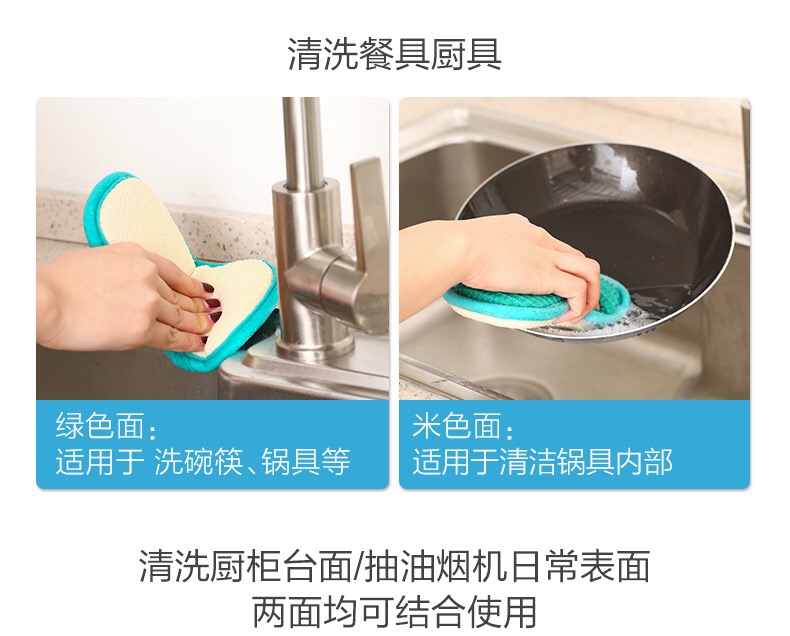 清洗餐具厨具

绿色面:
适用于 洗碗筷、锅具等

米色面:
适用于清洁锅具内部

清洗厨柜台面/抽油烟机日常表面
两面均可结合使用