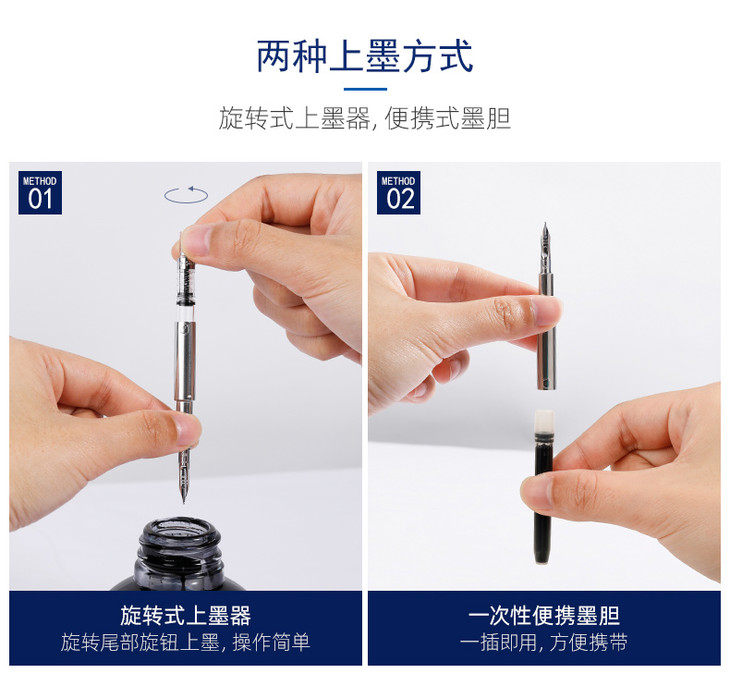 两种上墨方式

旋转式上墨器, 便携式墨胆

METHOD
01

旋转式上墨器
旋转尾部旋钮上墨, 操作简单

METHOD
02

一次性便携墨胆
一插即用, 方便携带